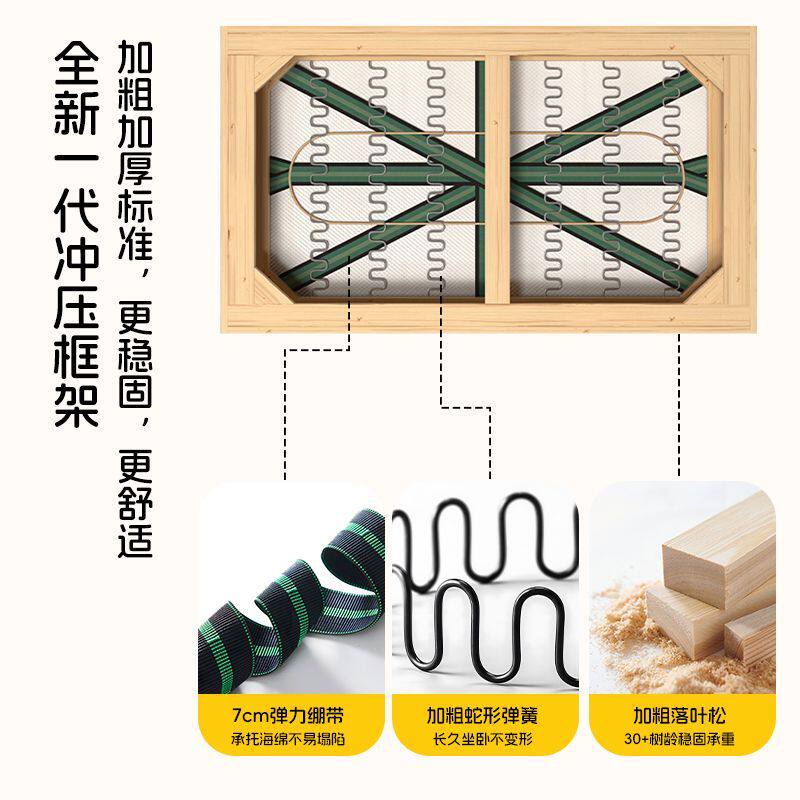 全新一代冲压框架

加粗加厚标准，更稳固，更舒适

7cm弹力绷带
承托海绵不易塌陷

加粗蛇形弹簧
长久坐卧不变形

加粗落叶松
30+树龄稳固承重