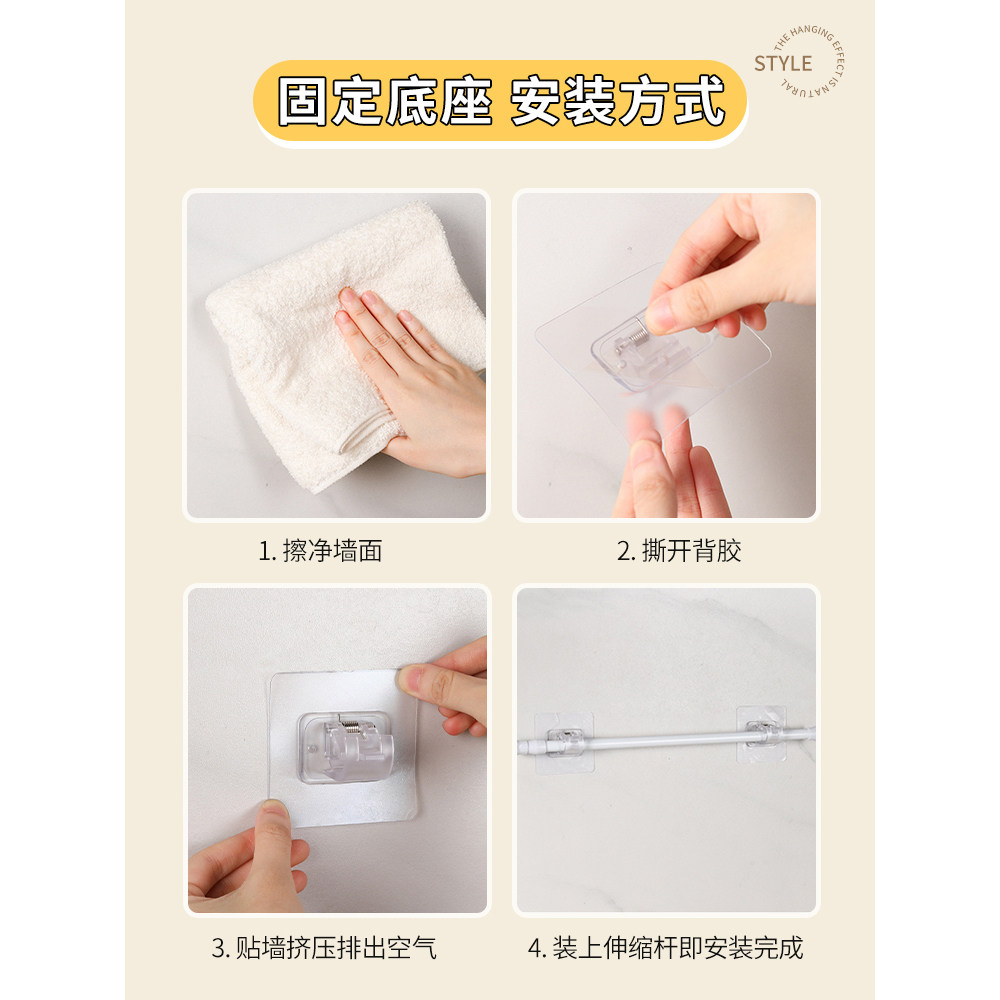 固定底座 安装方式

STYLE
THE HANGING EFFECT IS NATURAL

1. 擦净墙面

2. 撕开背胶

3. 贴墙挤压排出空气

4. 装上伸缩杆即安装完成