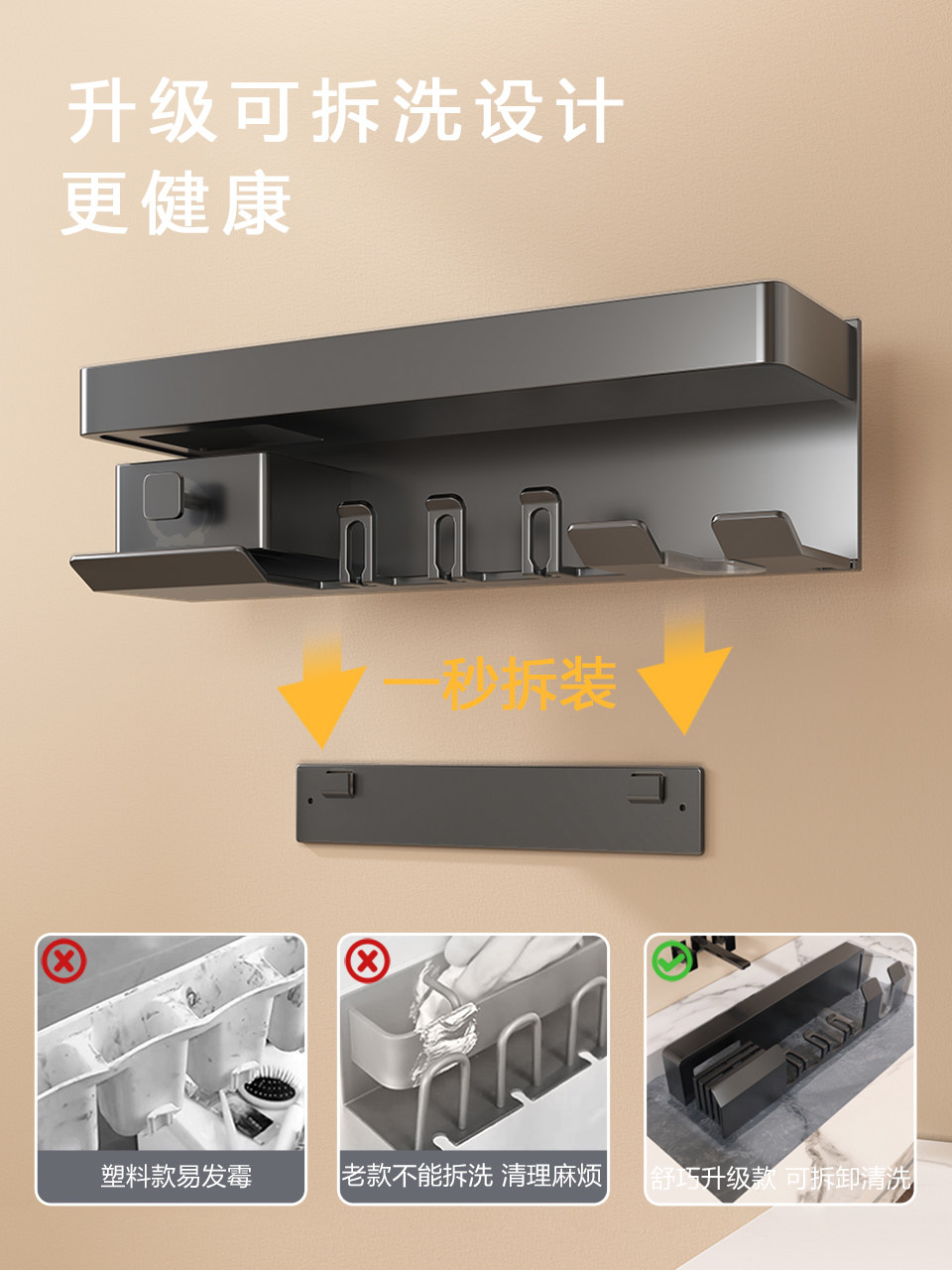 升级可拆洗设计
更健康

一秒拆装

塑料款易发霉

老款不能拆洗 清理麻烦

舒巧升级款 可拆卸清洗