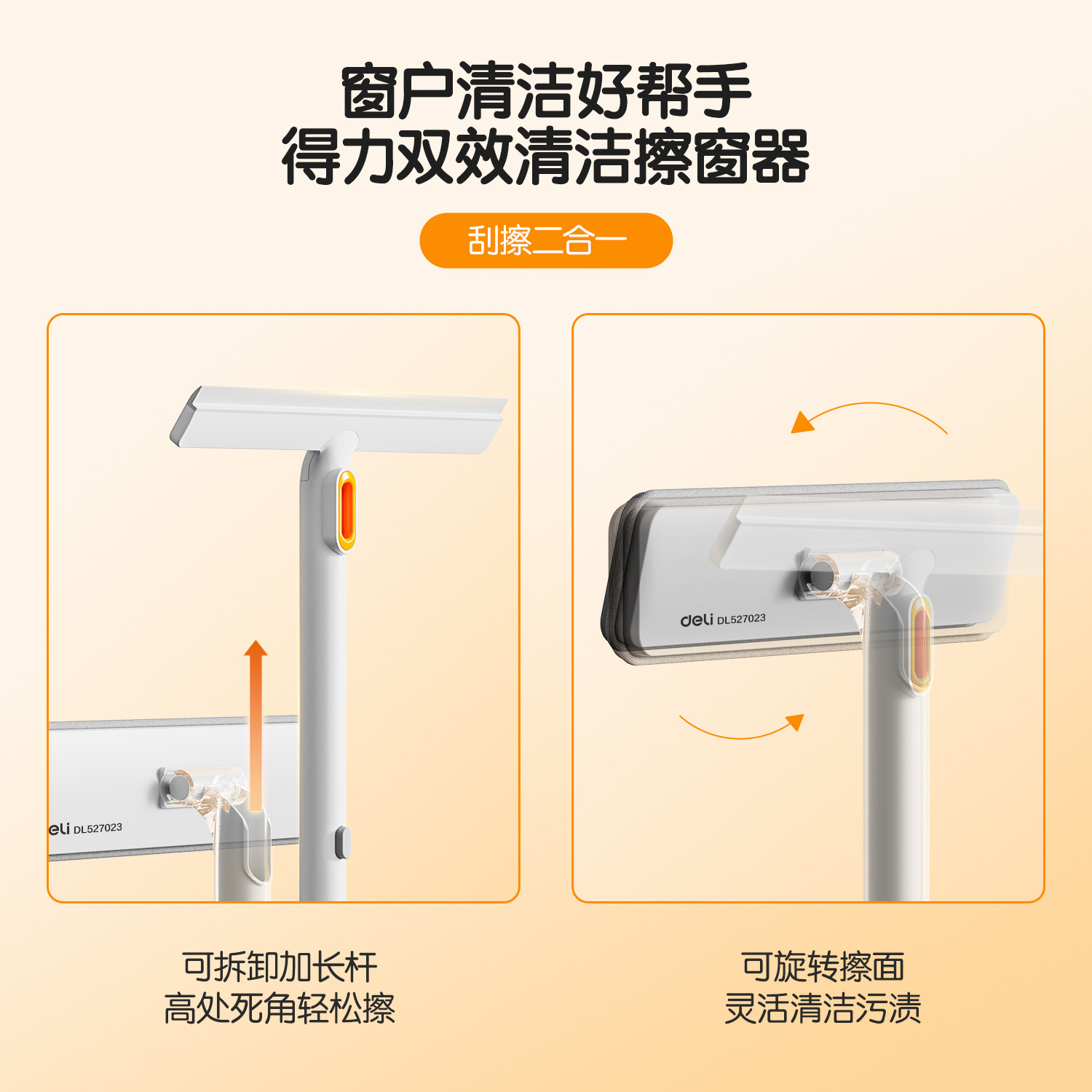 窗户清洁好帮手
得力双效清洁擦窗器

刮擦二合一

eli DL527023

deli DL527023

可拆卸加长杆
高处死角轻松擦

可旋转擦面
灵活清洁污渍