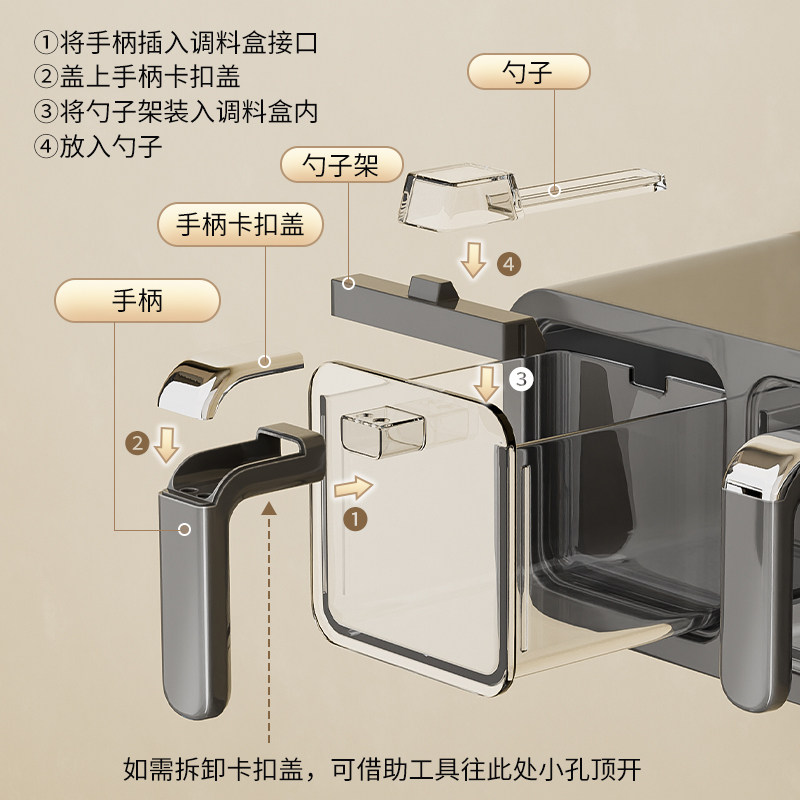 ①将手柄插入调料盒接口
②盖上手柄卡扣盖
③将勺子架装入调料盒内
④放入勺子

勺子

勺子架

手柄卡扣盖

手柄

④

③

②

①

如需拆卸卡扣盖，可借助工具往此处小孔顶开