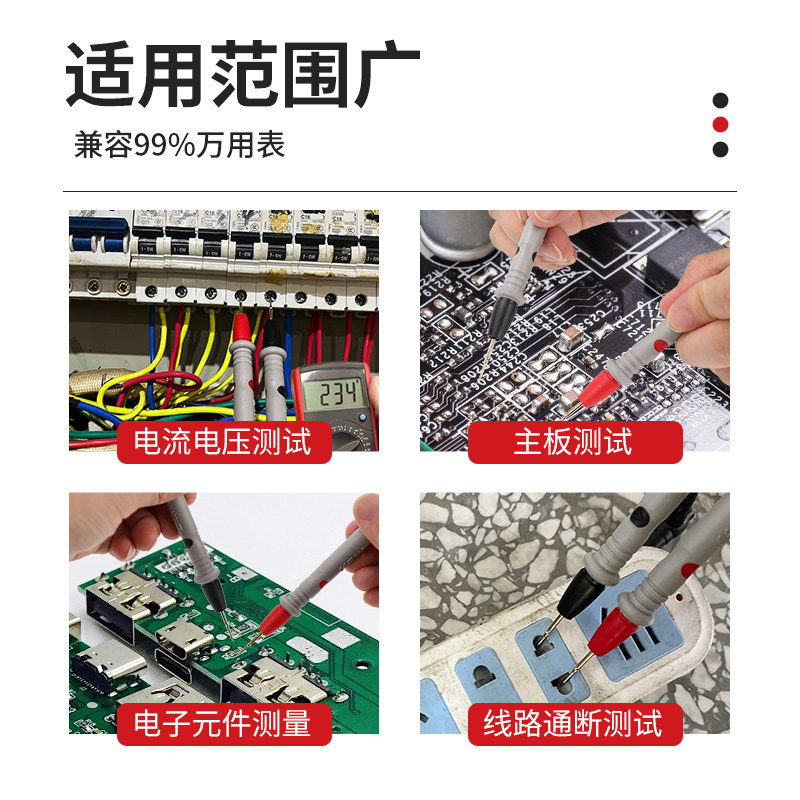 适用范围广

兼容99%万用表

234

电流电压测试

主板测试

电子元件测量

线路通断测试