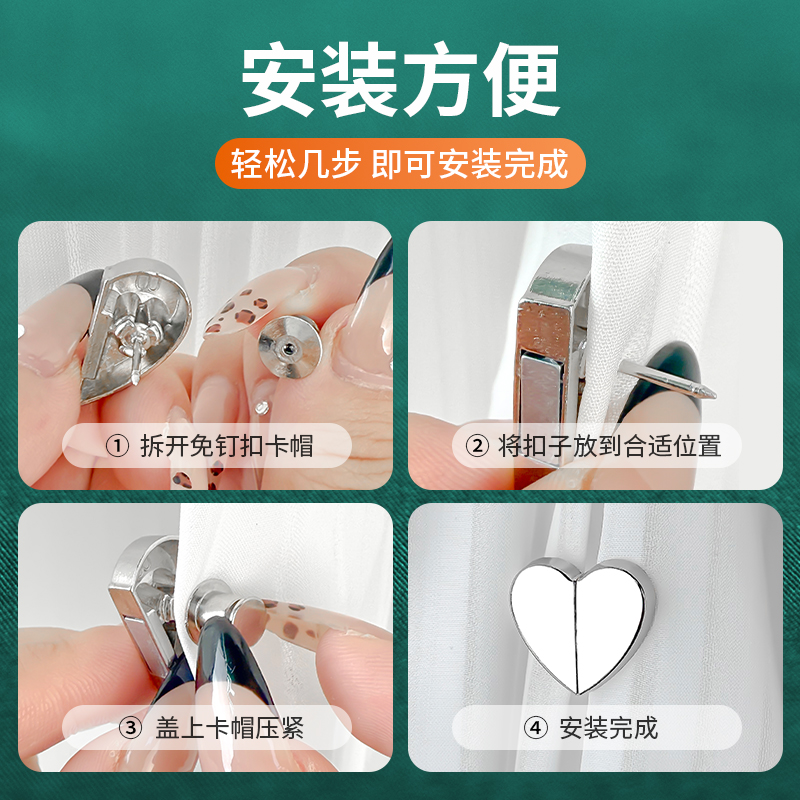 安装方便

轻松几步 即可安装完成

① 拆开免钉扣卡帽

② 将扣子放到合适位置

③ 盖上卡帽压紧

④ 安装完成