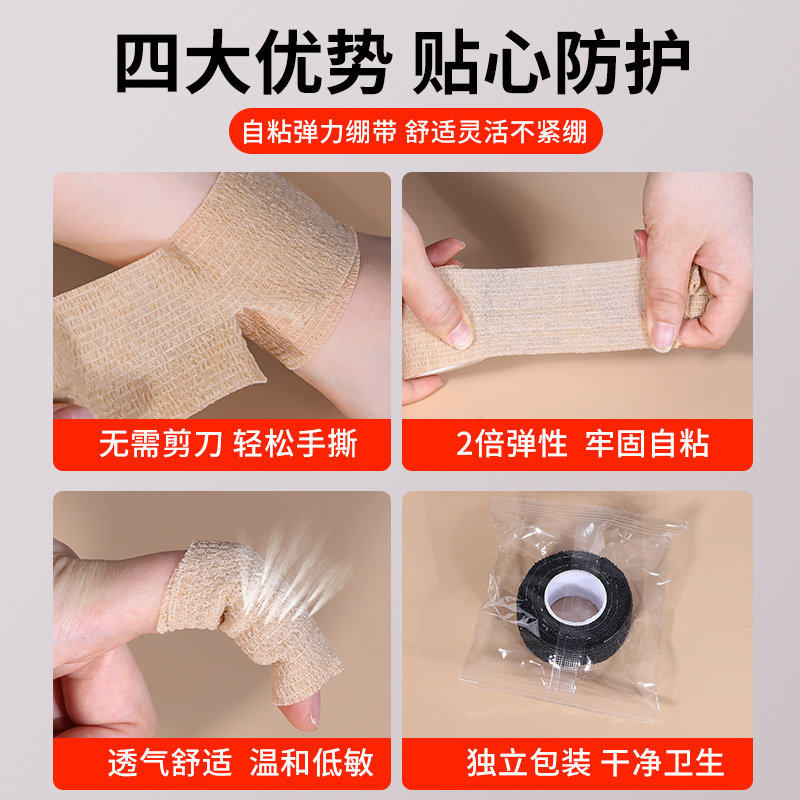 四大优势 贴心防护

自粘弹力绷带 舒适灵活不紧绷

无需剪刀 轻松手撕

2倍弹性 牢固自粘

透气舒适 温和低敏

独立包装 干净卫生