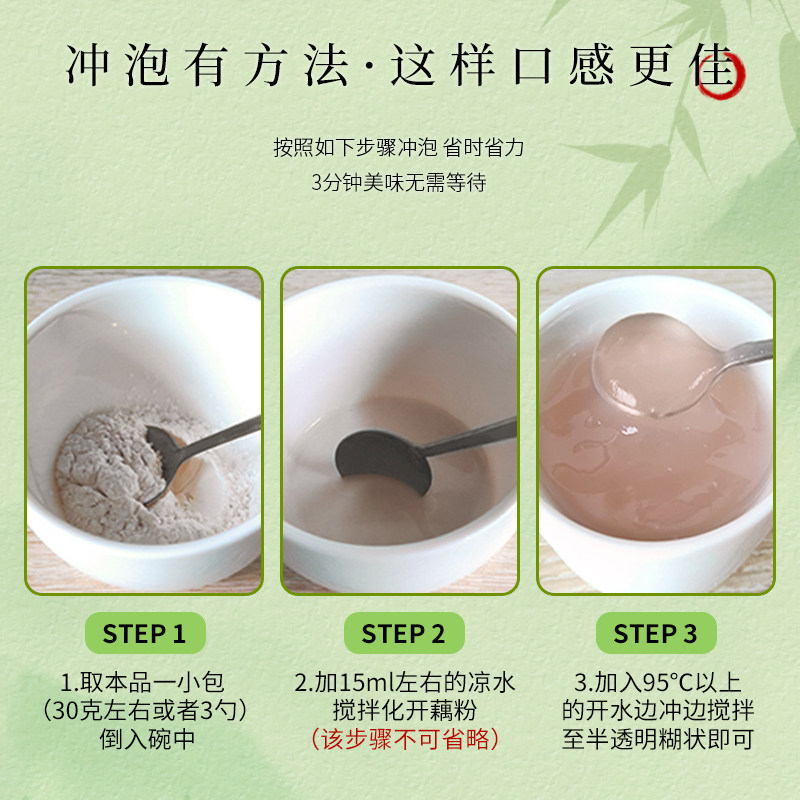 冲泡有方法·这样口感更佳

按照如下步骤冲泡 省时省力
3分钟美味无需等待

STEP 1
1.取本品一小包
(30克左右或者3勺)
倒入碗中

STEP 2
2.加15ml左右的凉水
搅拌化开藕粉
(该步骤不可省略)

STEP 3
3.加入95°C以上
的开水边冲边搅拌
至半透明糊状即可