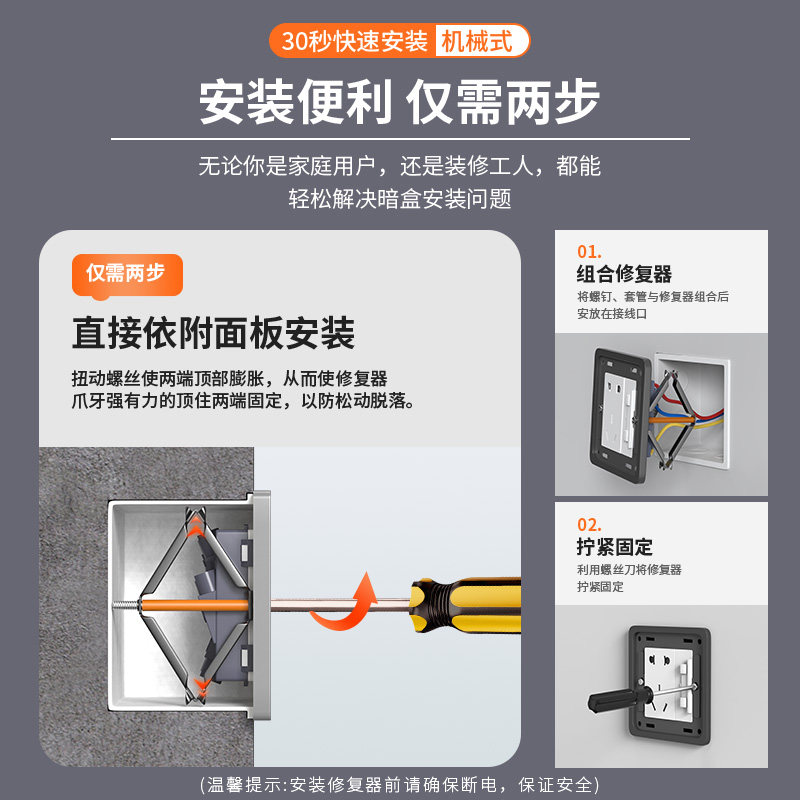 30秒快速安装 机械式

安装便利 仅需两步

无论你是家庭用户，还是装修工人，都能轻松解决暗盒安装问题

仅需两步

直接依附面板安装

扭动螺丝使两端顶部膨胀，从而使修复器爪牙强有力的顶住两端固定，以防松动脱落。

01.
组合修复器
将螺钉、套管与修复器组合后安放在接线口

02.
拧紧固定
利用螺丝刀将修复器拧紧固定

(温馨提示:安装修复器前请确保断电，保证安全)