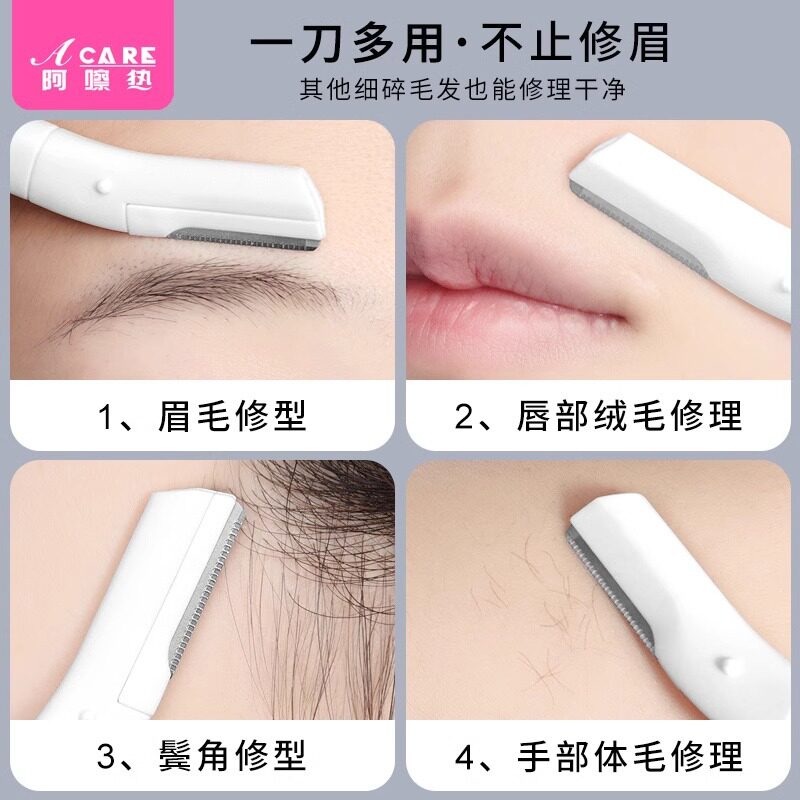 A CARE
阿嚓热

一刀多用·不止修眉
其他细碎毛发也能修理干净

1、眉毛修型

2、唇部绒毛修理

3、鬓角修型

4、手部体毛修理