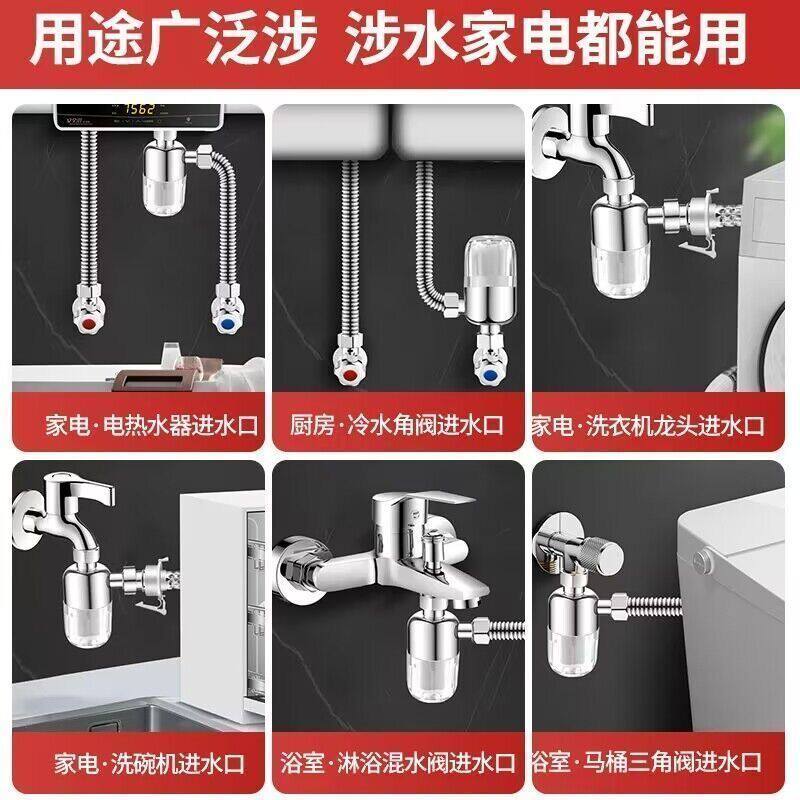 用途广泛涉 涉水家电都能用

7562

家电·电热水器进水口

厨房·冷水角阀进水口

家电·洗衣机龙头进水口

家电·洗碗机进水口

浴室·淋浴混水阀进水口

浴室·马桶三角阀进水口