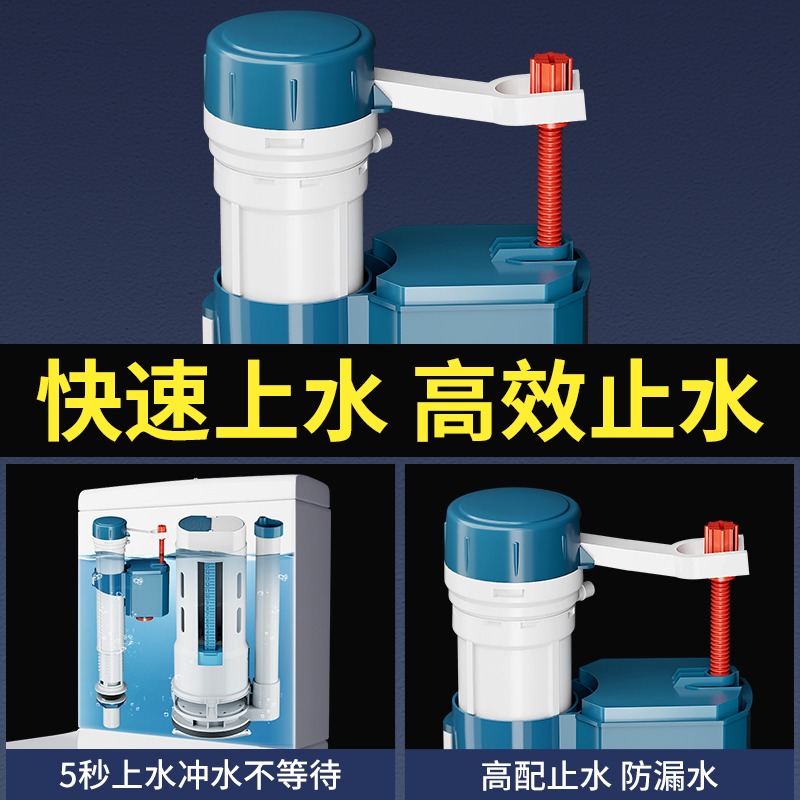 快速上水 高效止水

5秒上水冲水不等待

高配止水 防漏水