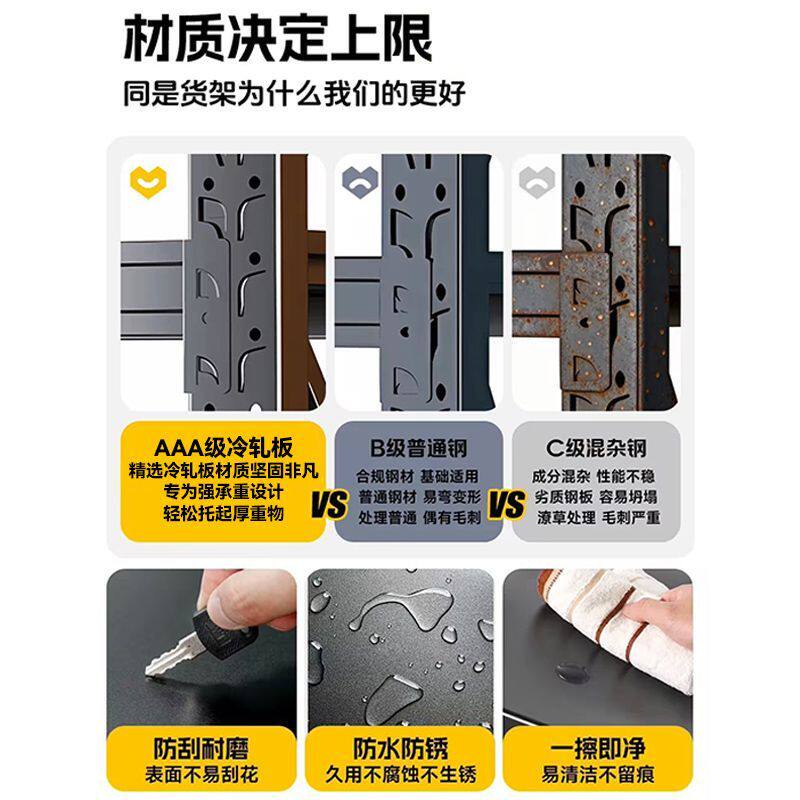 材质决定上限
同是货架为什么我们的更好

AAA级冷轧板
精选冷轧板材质坚固非凡
专为强承重设计
轻松托起厚重物

VS

B级普通钢
合规钢材 基础适用
普通钢材 易弯变形
处理普通 偶有毛刺

VS

C级混杂钢
成分混杂 性能不稳
劣质钢板 容易坍塌
潦草处理 毛刺严重

防刮耐磨
表面不易刮花

防水防锈
久用不腐蚀不生锈

一擦即净
易清洁不留痕