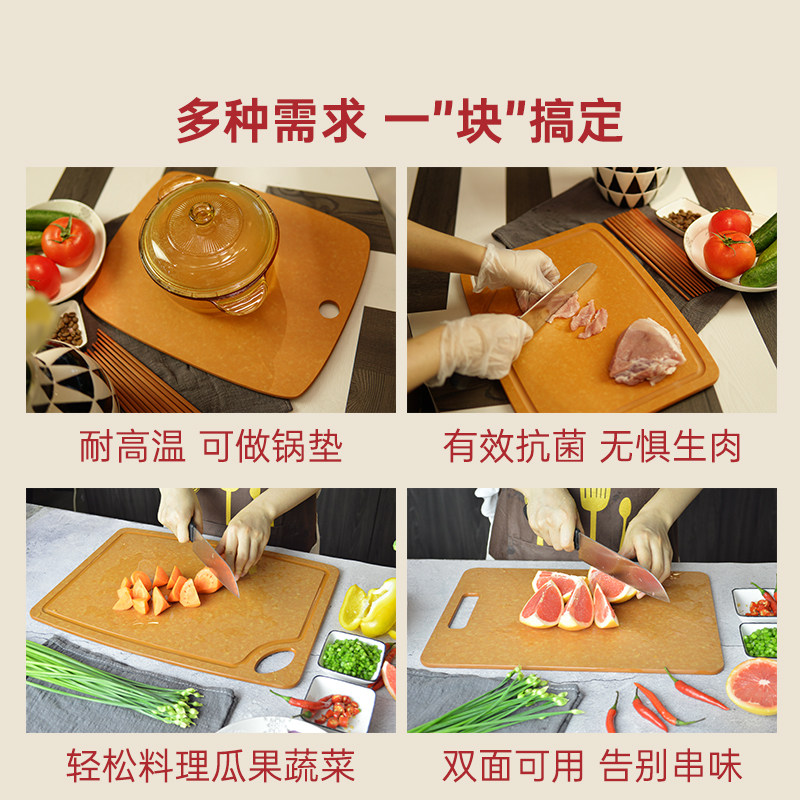 多种需求 一"块"搞定

耐高温 可做锅垫

有效抗菌 无惧生肉

轻松料理瓜果蔬菜

双面可用 告别串味