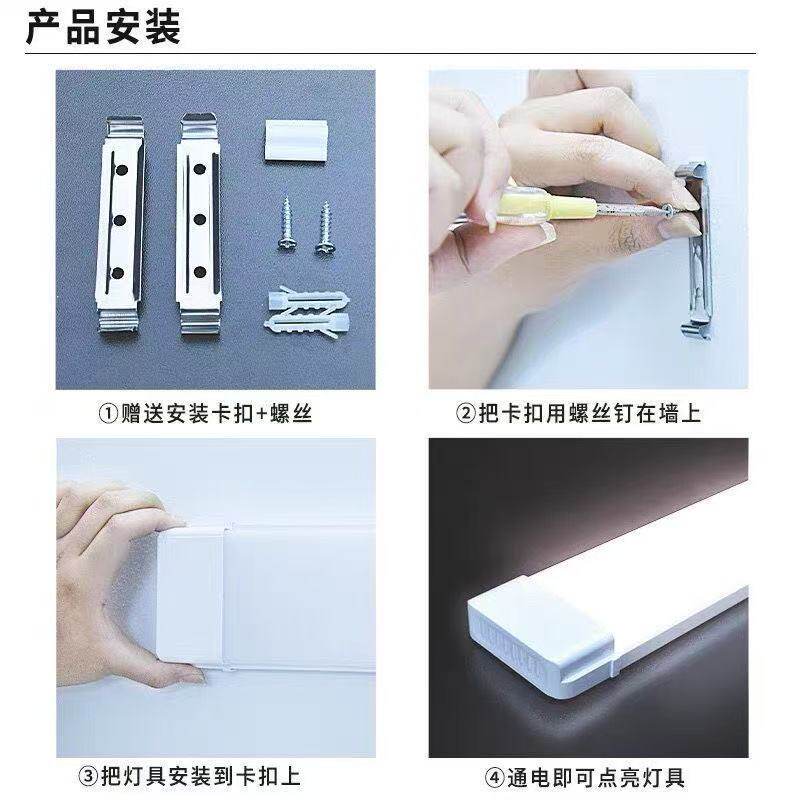 产品安装

①赠送安装卡扣+螺丝

②把卡扣用螺丝钉在墙上

③把灯具安装到卡扣上

④通电即可点亮灯具