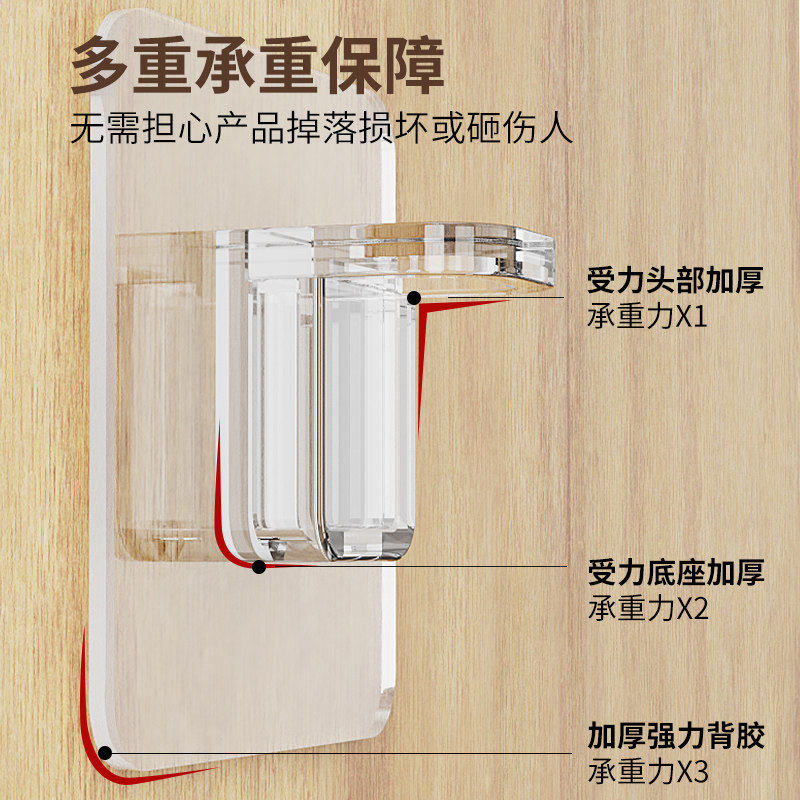 多重承重保障
无需担心产品掉落损坏或砸伤人

受力头部加厚
承重力X1

受力底座加厚
承重力X2

加厚强力背胶
承重力X3