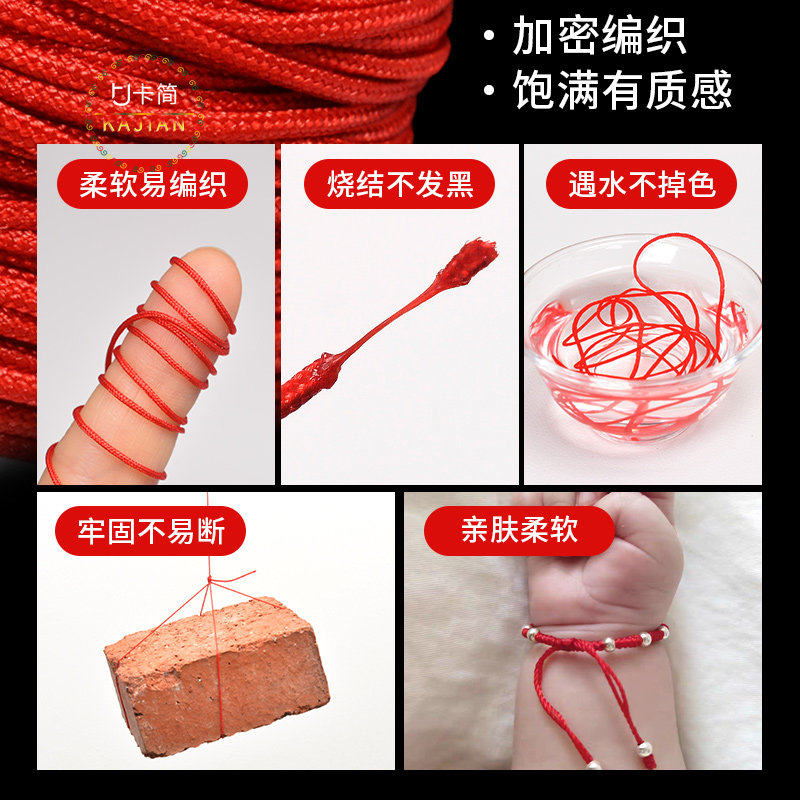 卡简
KAJIAN

• 加密编织
• 饱满有质感

柔软易编织

烧结不发黑

遇水不掉色

牢固不易断

亲肤柔软