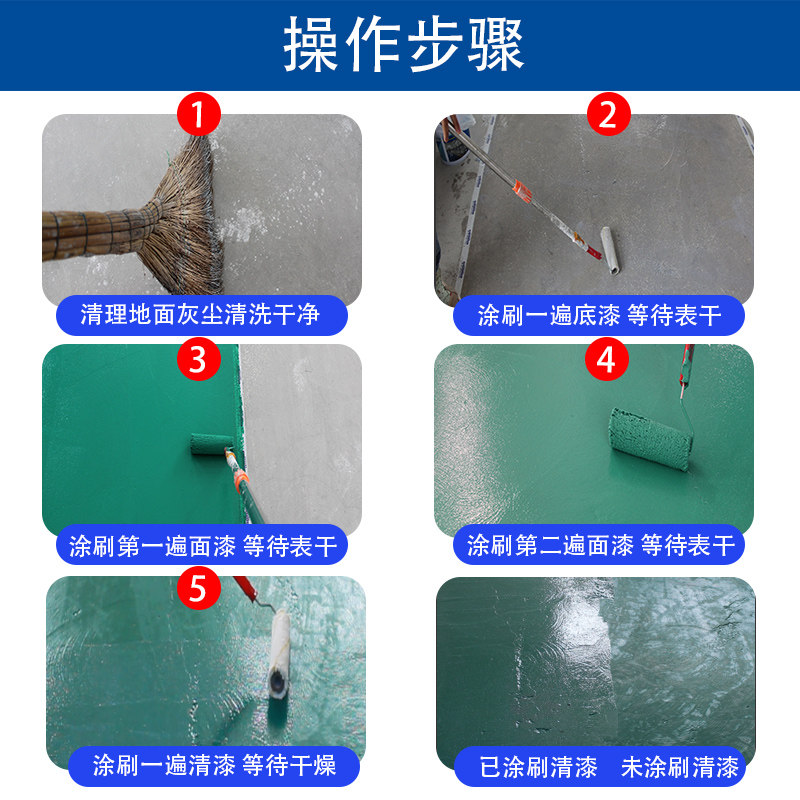 操作步骤

1
清理地面灰尘清洗干净

2
涂刷一遍底漆 等待表干

3
涂刷第一遍面漆 等待表干

4
涂刷第二遍面漆 等待表干

5
涂刷一遍清漆 等待干燥

已涂刷清漆 未涂刷清漆