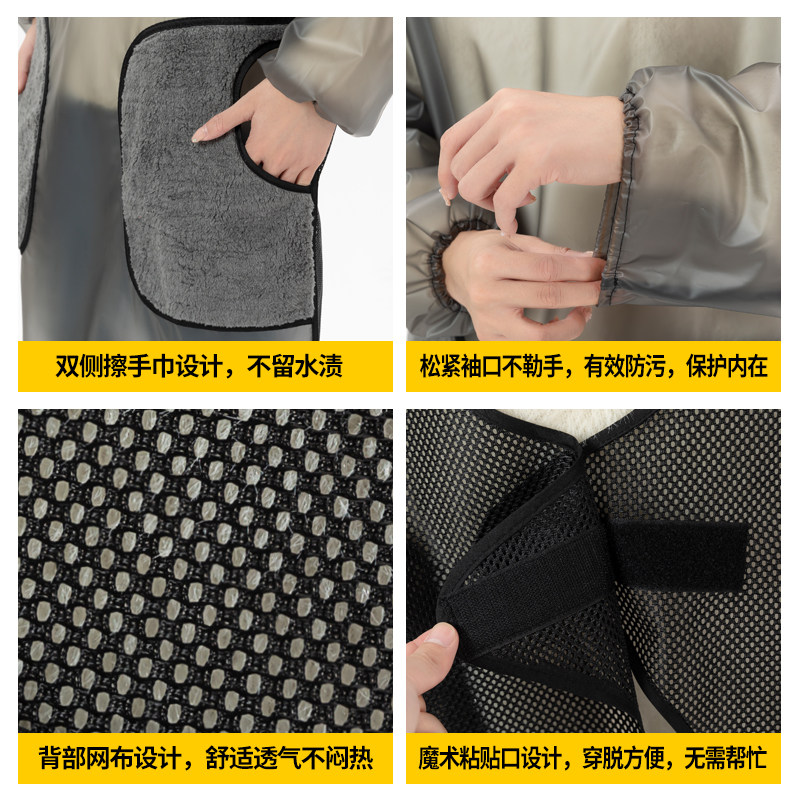 双侧擦手巾设计，不留水渍

松紧袖口不勒手，有效防污，保护内在

背部网布设计，舒适透气不闷热

魔术粘贴口设计，穿脱方便，无需帮忙