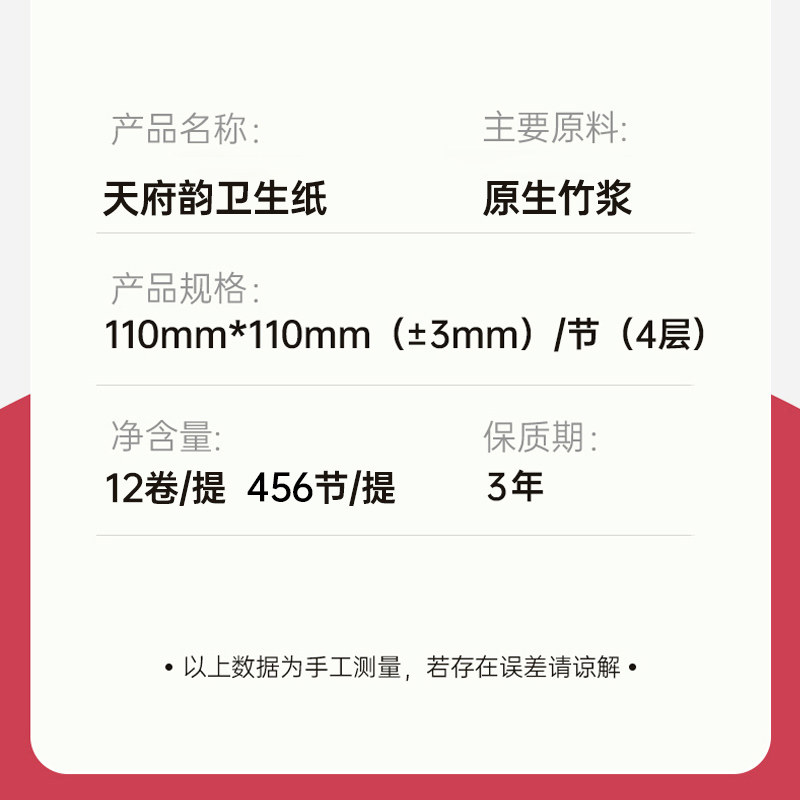 产品名称:
天府韵卫生纸

主要原料:
原生竹浆

产品规格:
110mm*110mm（±3mm）/节（4层）

净含量:
12卷/提 456节/提

保质期:
3年

• 以上数据为手工测量，若存在误差请谅解 •