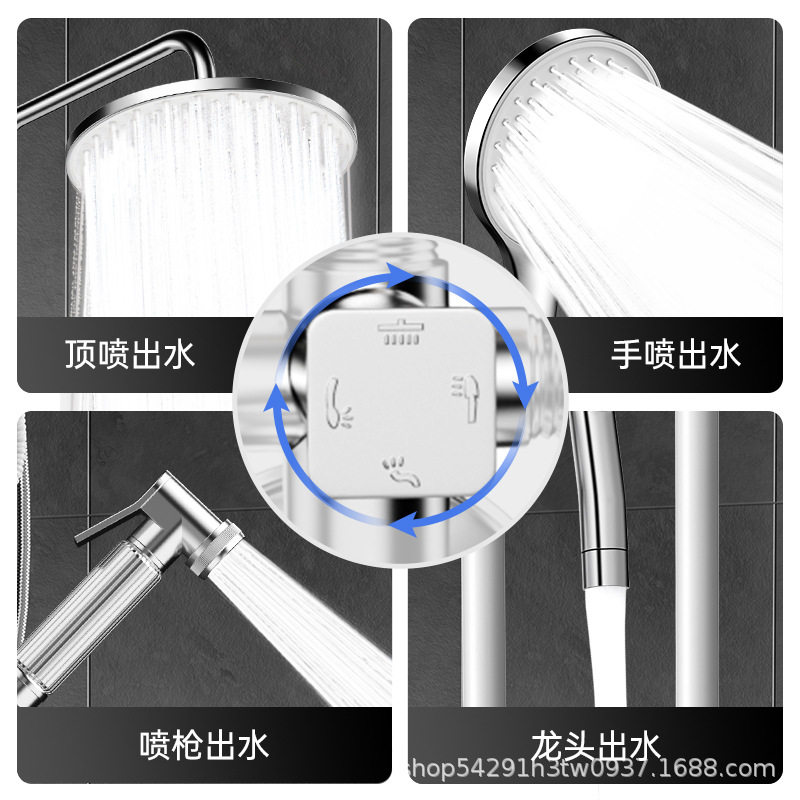 顶喷出水

手喷出水

喷枪出水

龙头出水

shop54291h3tw0937.1688.com