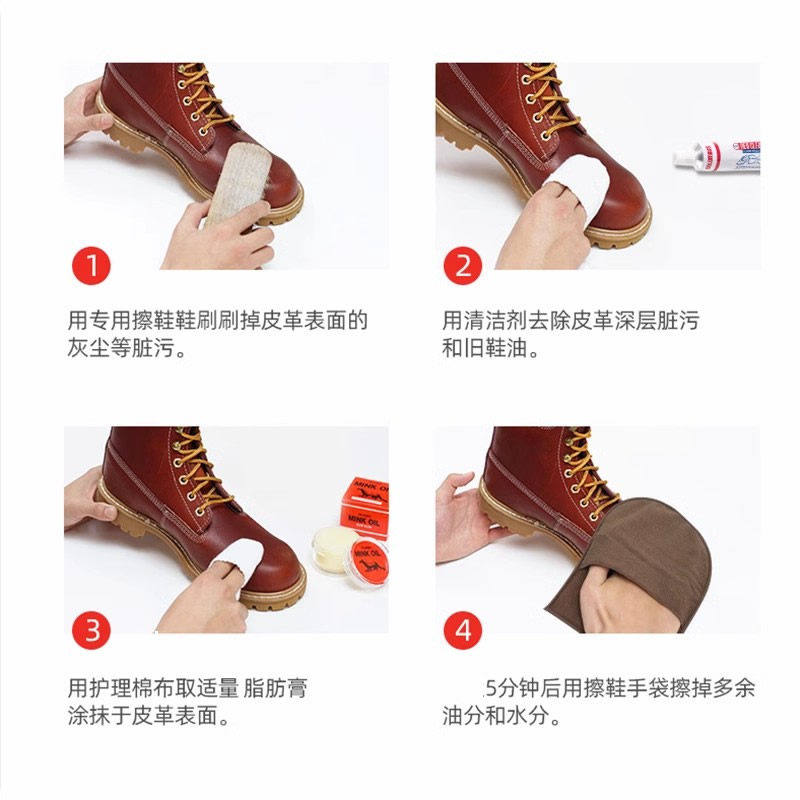 1

用专用擦鞋鞋刷刷掉皮革表面的灰尘等脏污。

2

用清洁剂去除皮革深层脏污和旧鞋油。

MINK OIL

MINK OIL

MINK OIL

3

用护理棉布取适量 脂肪膏涂抹于皮革表面。

4

5分钟后用擦鞋手袋擦掉多余油分和水分。