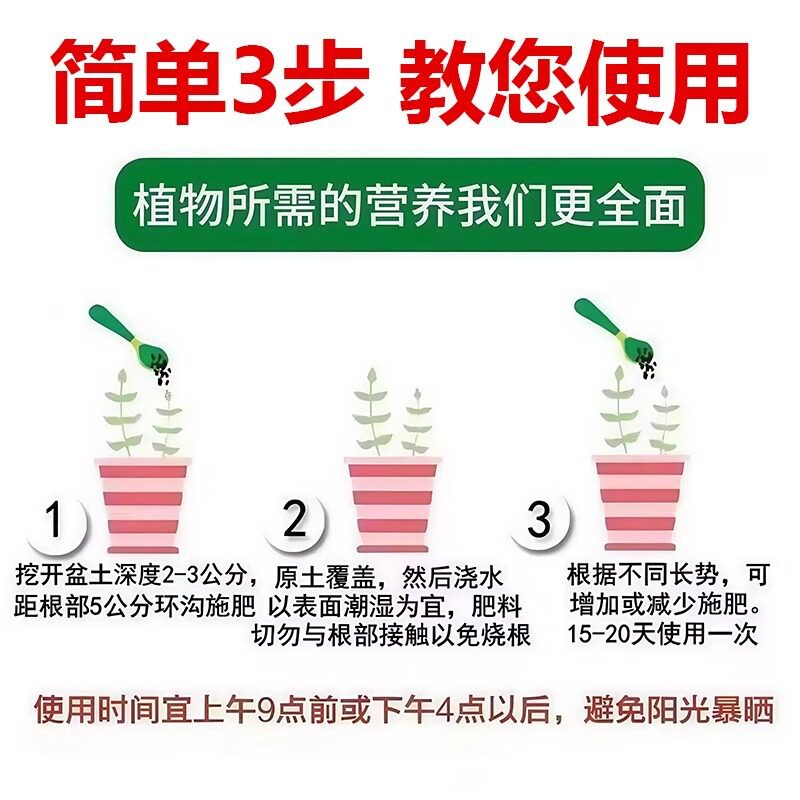 简单3步 教您使用

植物所需的营养我们更全面

1
挖开盆土深度2-3公分，距根部5公分环沟施肥

2
原土覆盖，然后浇水以表面潮湿为宜，肥料切勿与根部接触以免烧根

3
根据不同长势，可增加或减少施肥。15-20天使用一次

使用时间宜上午9点前或下午4点以后，避免阳光暴晒