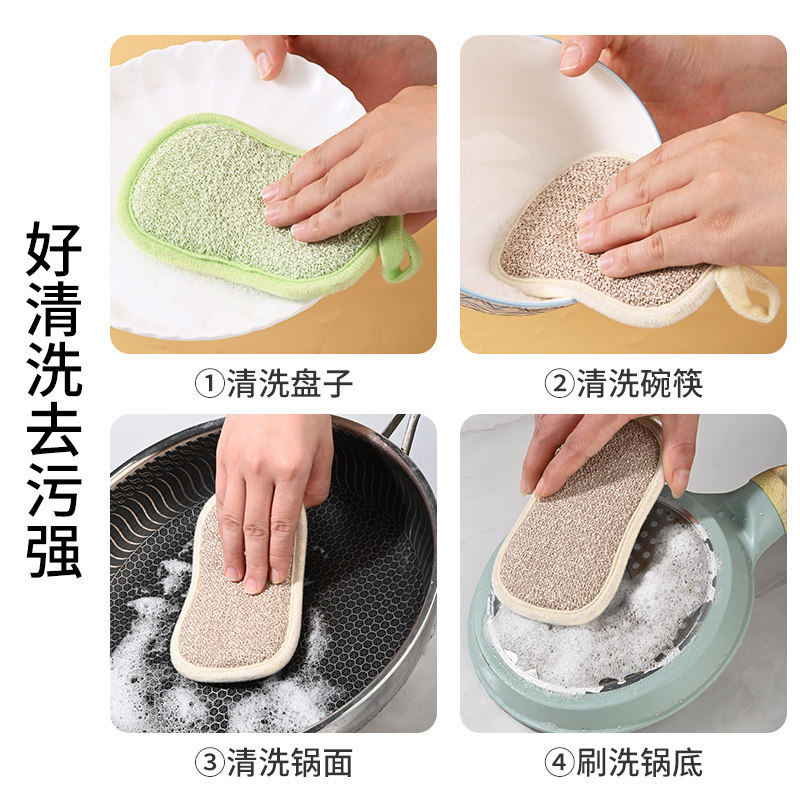 好清洗去污强

①清洗盘子

②清洗碗筷

③清洗锅面

④刷洗锅底