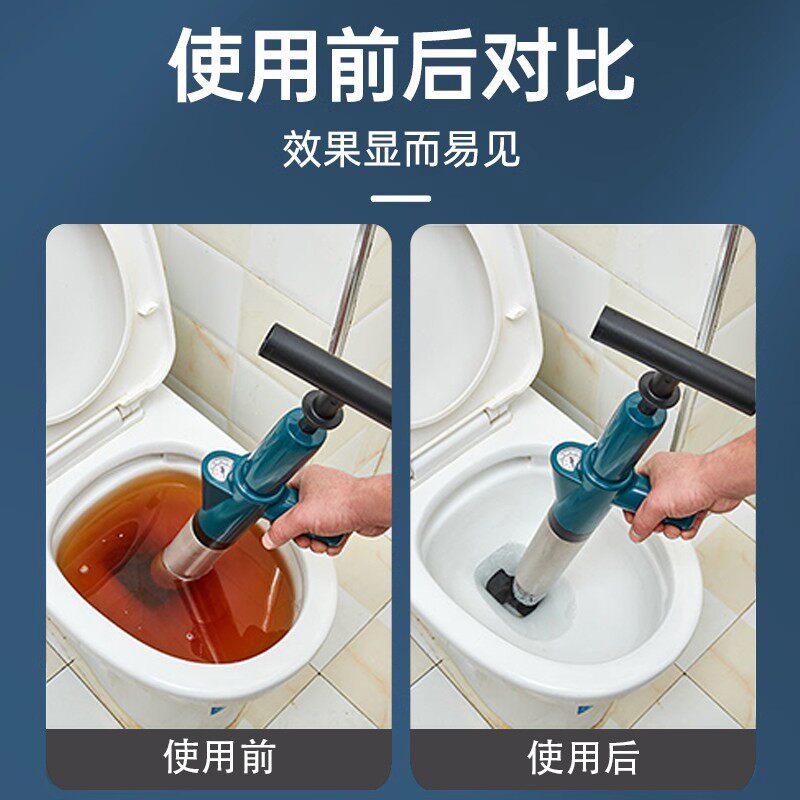 使用前后对比

效果显而易见

使用前

使用后