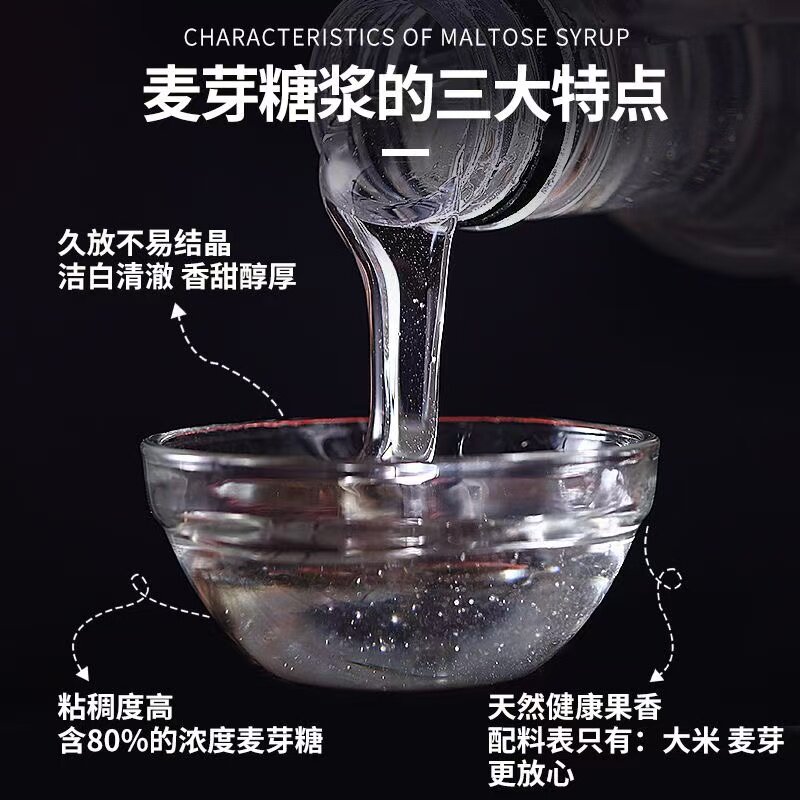 CHARACTERISTICS OF MALTOSE SYRUP

麦芽糖浆的三大特点

久放不易结晶
洁白清澈 香甜醇厚

粘稠度高
含80%的浓度麦芽糖

天然健康果香
配料表只有：大米 麦芽
更放心