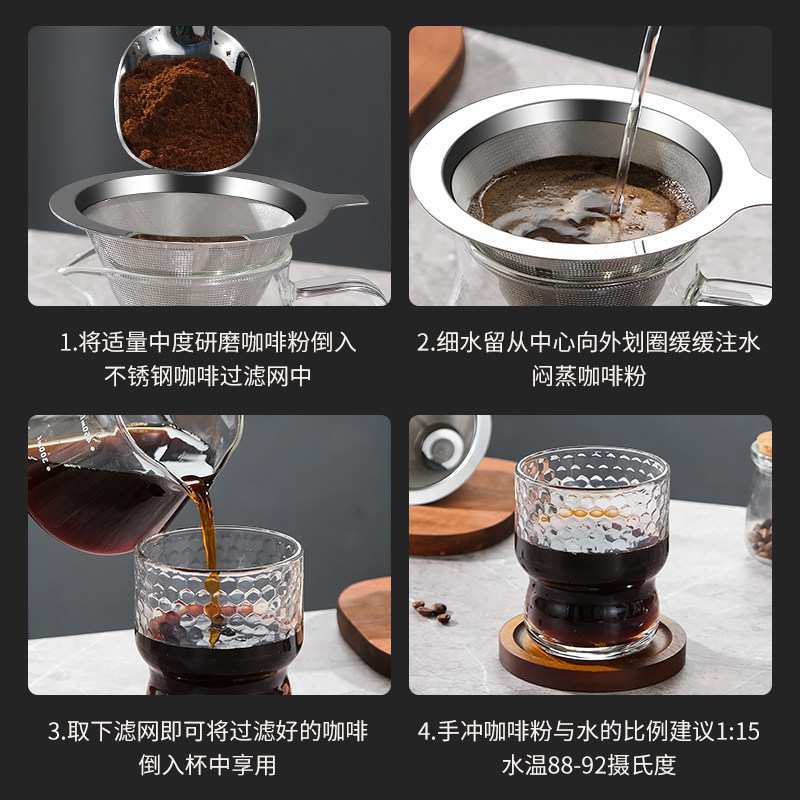 1.将适量中度研磨咖啡粉倒入不锈钢咖啡过滤网中

2.细水留从中心向外划圈缓缓注水闷蒸咖啡粉

3.取下滤网即可将过滤好的咖啡倒入杯中享用

4.手冲咖啡粉与水的比例建议1:15 水温88-92摄氏度