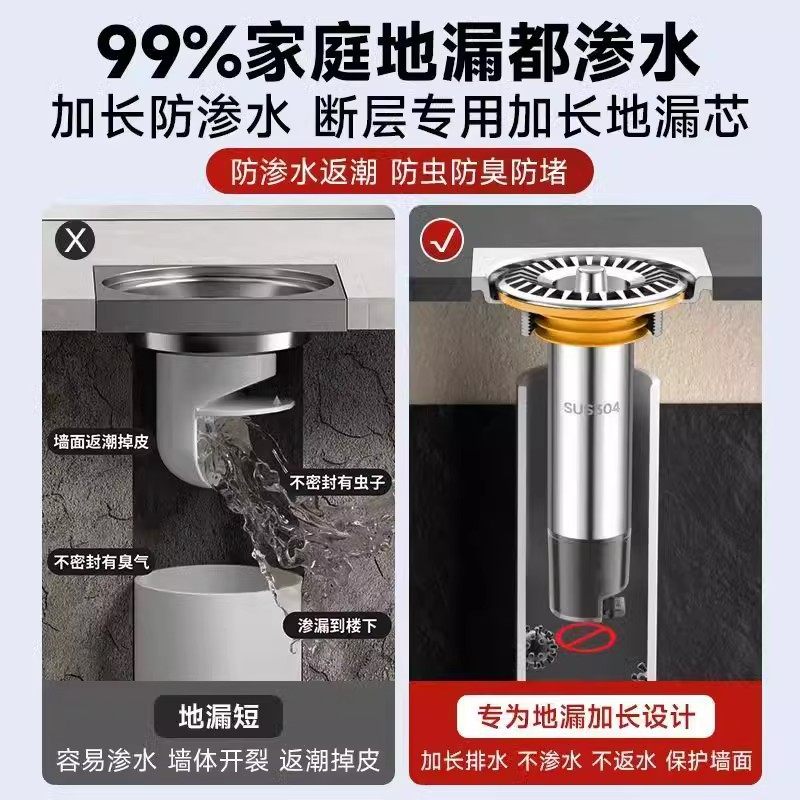 99%家庭地漏都渗水
加长防渗水 断层专用加长地漏芯
防渗水返潮 防虫防臭防堵

X
墙面返潮掉皮
不密封有虫子
不密封有臭气
渗漏到楼下
地漏短
容易渗水 墙体开裂 返潮掉皮

✓
SUS304
专为地漏加长设计
加长排水 不渗水 不返水 保护墙面