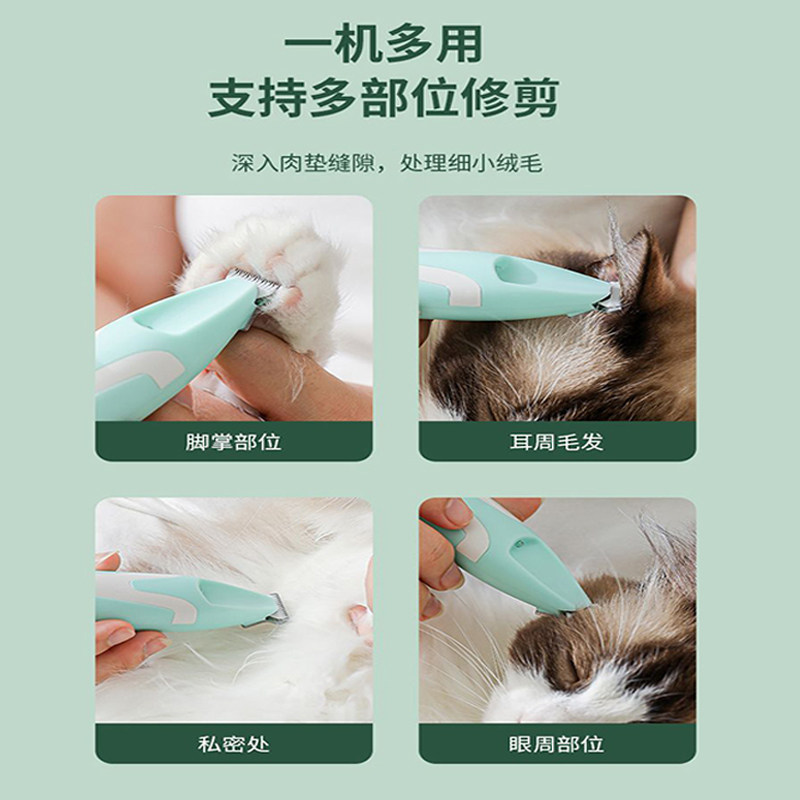 一机多用
支持多部位修剪

深入肉垫缝隙，处理细小绒毛

脚掌部位

耳周毛发

私密处

眼周部位