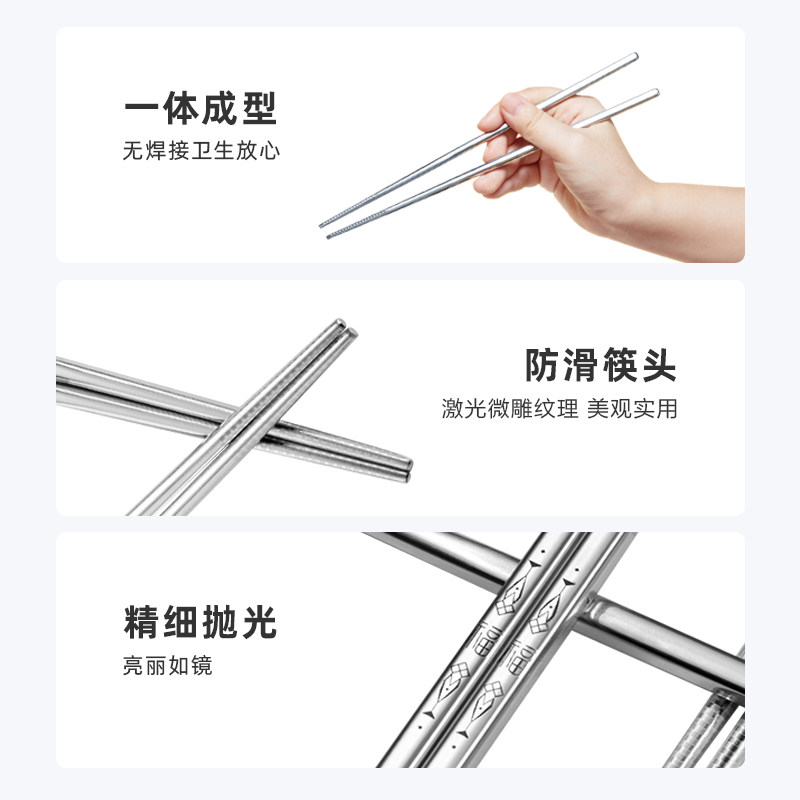 一体成型
无焊接卫生放心

防滑筷头
激光微雕纹理 美观实用

精细抛光
亮丽如镜

福

福