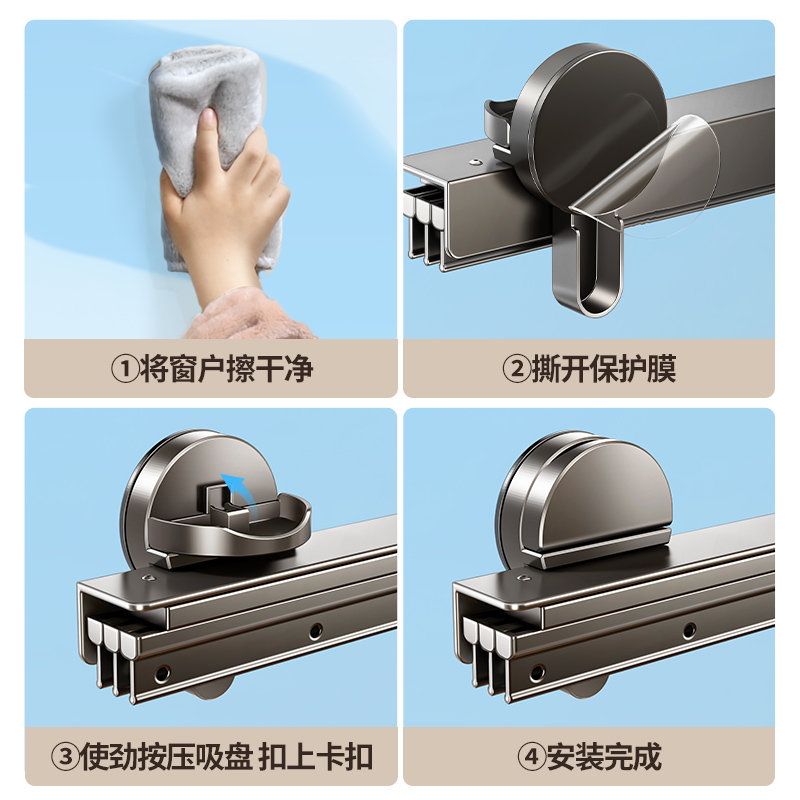 ①将窗户擦干净

②撕开保护膜

③使劲按压吸盘 扣上卡扣

④安装完成