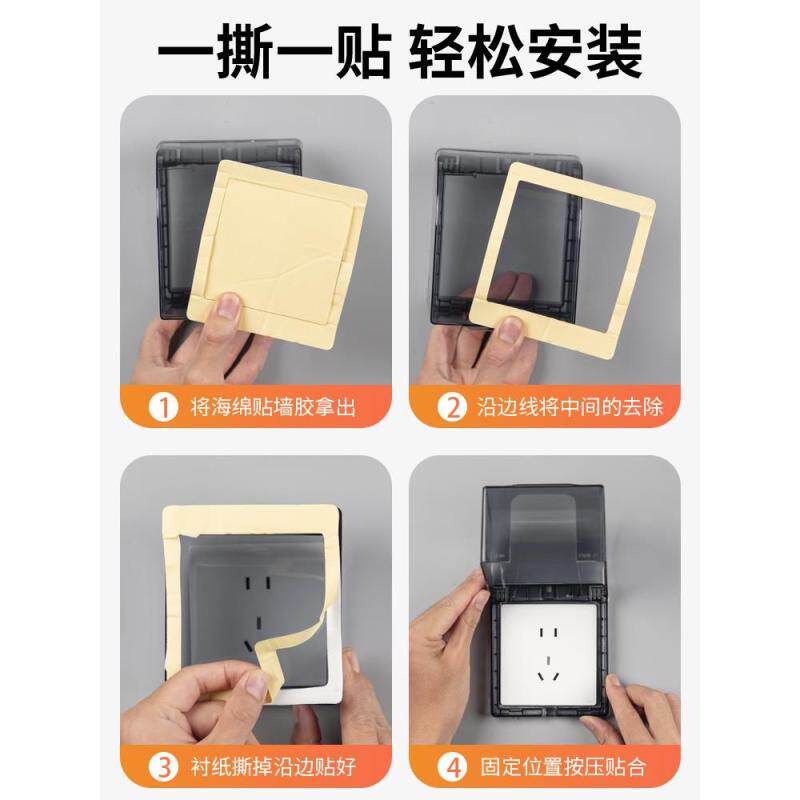 一撕一贴 轻松安装

1 将海绵贴墙胶拿出

2 沿边线将中间的去除

3 衬纸撕掉沿边贴好

4 固定位置按压贴合