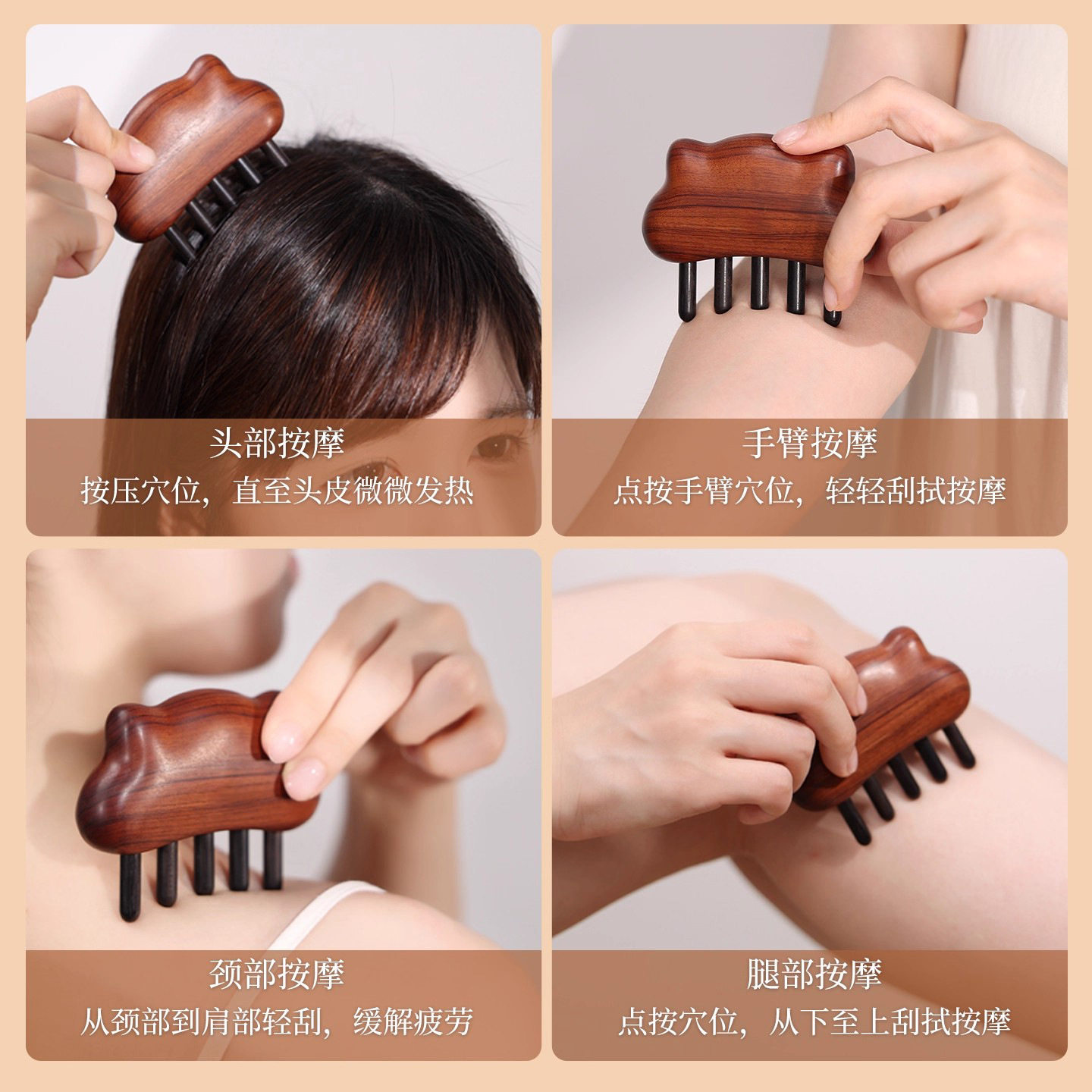 头部按摩
按压穴位，直至头皮微微发热

手臂按摩
点按手臂穴位，轻轻刮拭按摩

颈部按摩
从颈部到肩部轻刮，缓解疲劳

腿部按摩
点按穴位，从下至上刮拭按摩