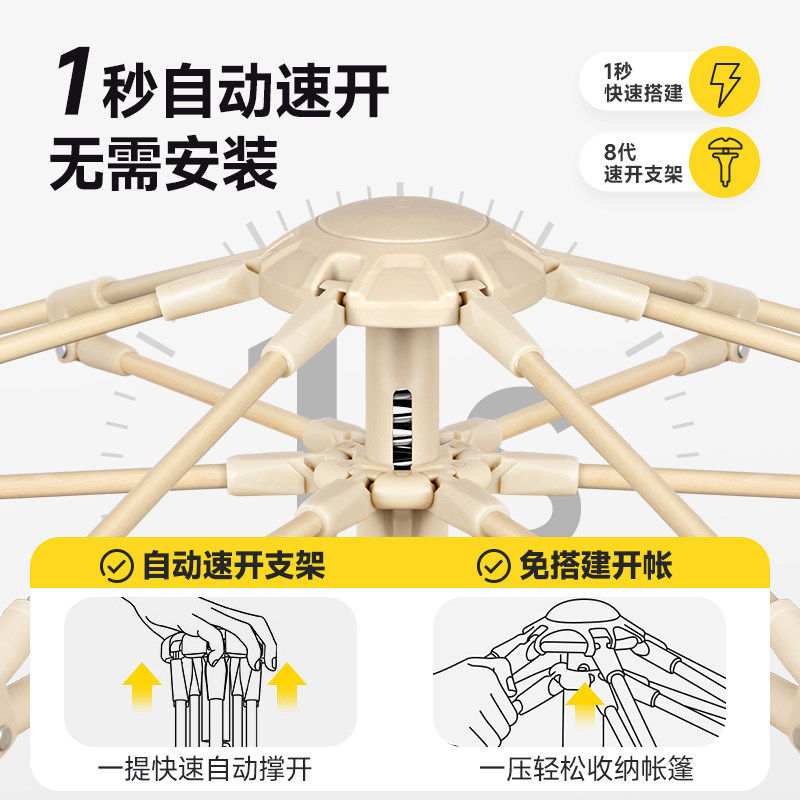 1秒自动速开
无需安装

1秒
快速搭建

8代
速开支架

1s

自动速开支架

免搭建开帐

一提快速自动撑开

一压轻松收纳帐篷