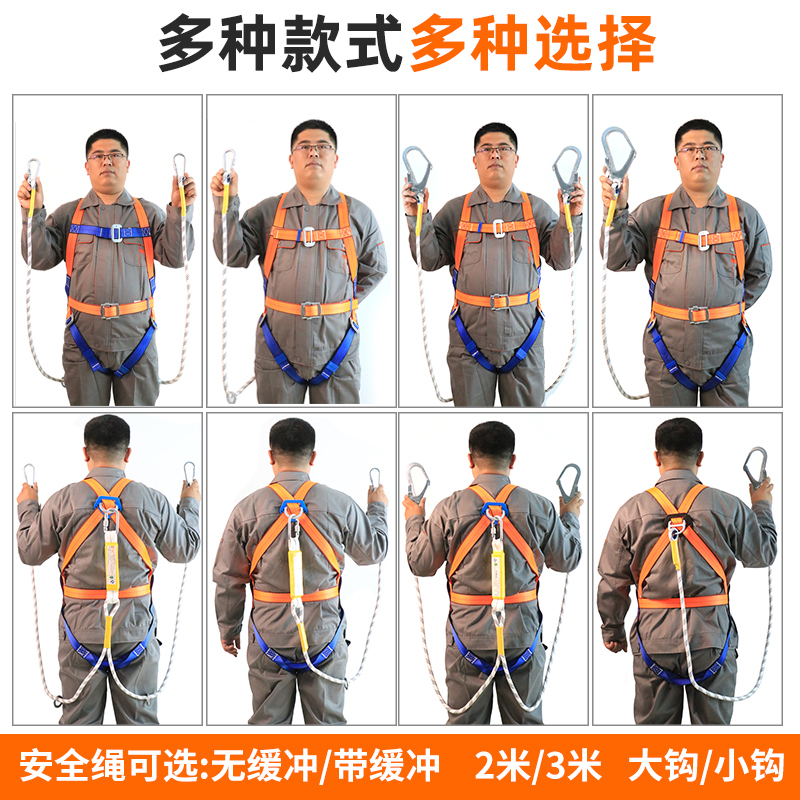 多种款式多种选择

安全绳可选:无缓冲/带缓冲　2米/3米　大钩/小钩