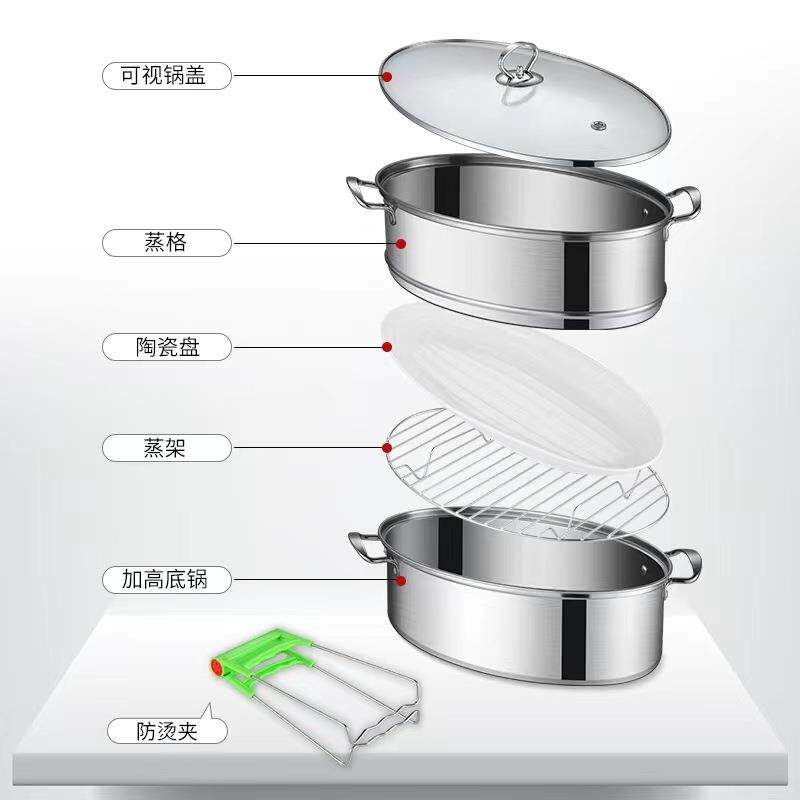 可视锅盖

蒸格

陶瓷盘

蒸架

加高底锅

防烫夹