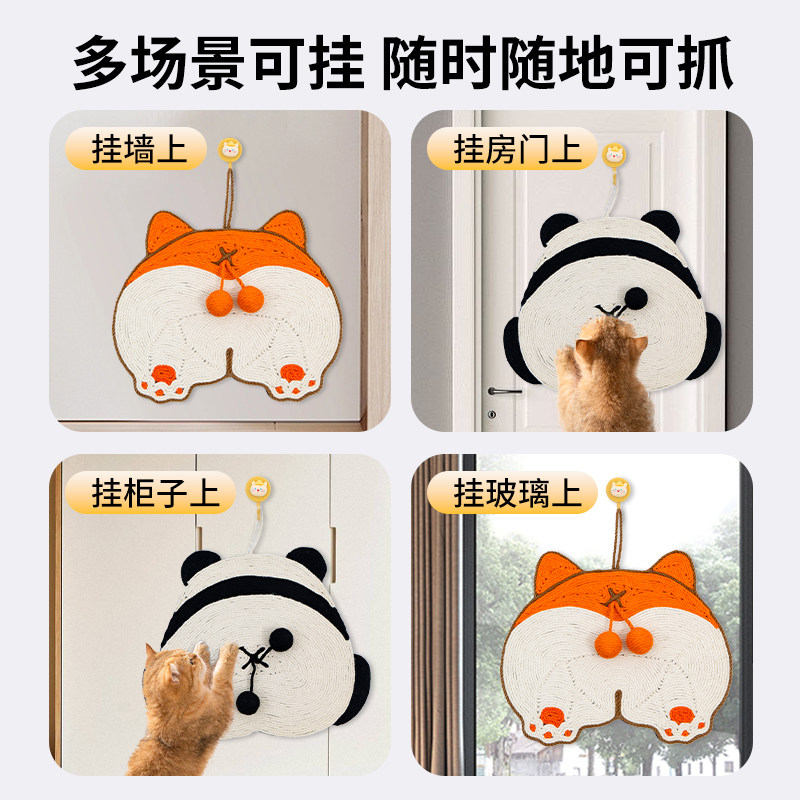 多场景可挂 随时随地可抓

挂墙上

挂房门上

挂柜子上

挂玻璃上