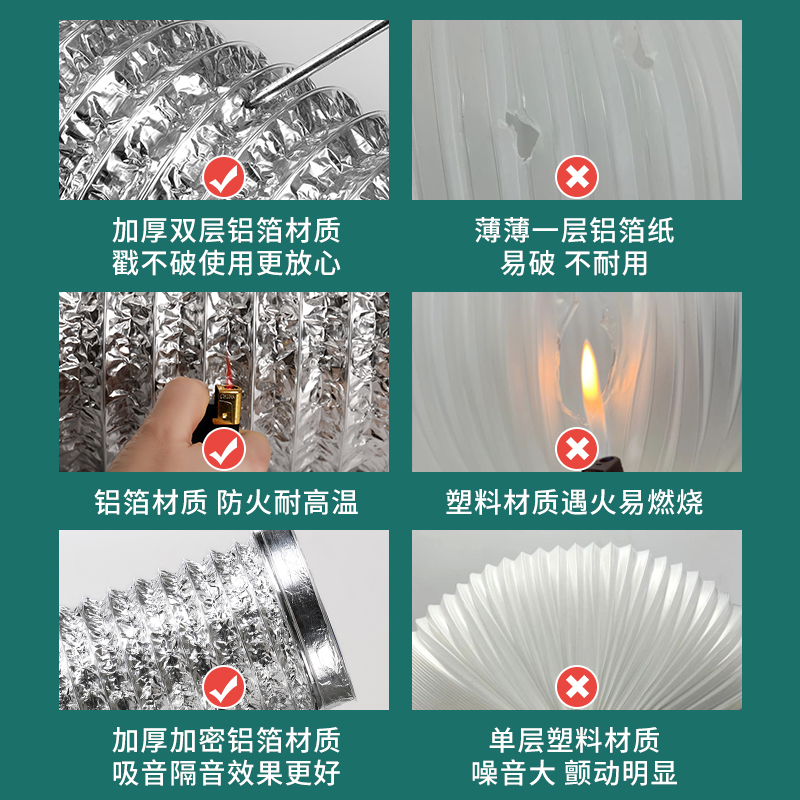 加厚双层铝箔材质
戳不破使用更放心

薄薄一层铝箔纸
易破 不耐用

铝箔材质 防火耐高温

塑料材质遇火易燃烧

加厚加密铝箔材质
吸音隔音效果更好

单层塑料材质
噪音大 颤动明显