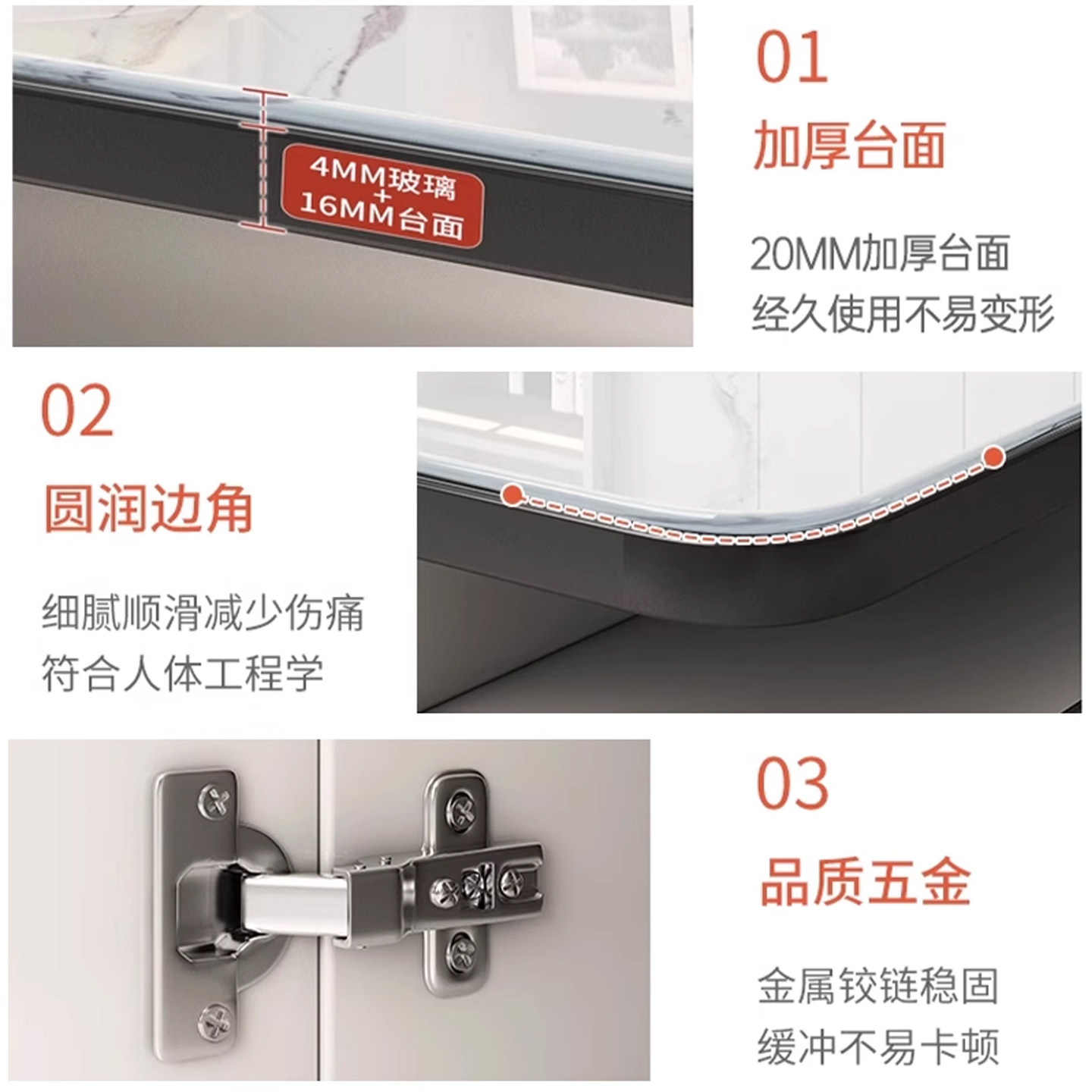 4MM玻璃
+
16MM台面

01

加厚台面

20MM加厚台面
经久使用不易变形

02

圆润边角

细腻顺滑减少伤痛
符合人体工程学

03

品质五金

金属铰链稳固
缓冲不易卡顿