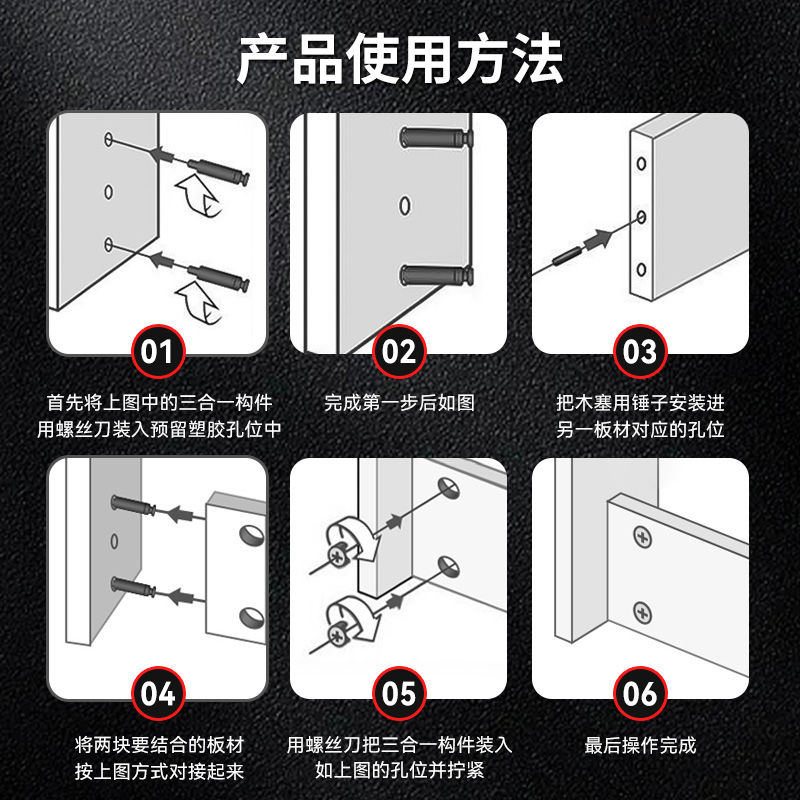 产品使用方法

01
首先将上图中的三合一构件用螺丝刀装入预留塑胶孔位中

02
完成第一步后如图

03
把木塞用锤子安装进另一板材对应的孔位

04
将两块要结合的板材按上图方式对接起来

05
用螺丝刀把三合一构件装入如上图的孔位并拧紧

06
最后操作完成