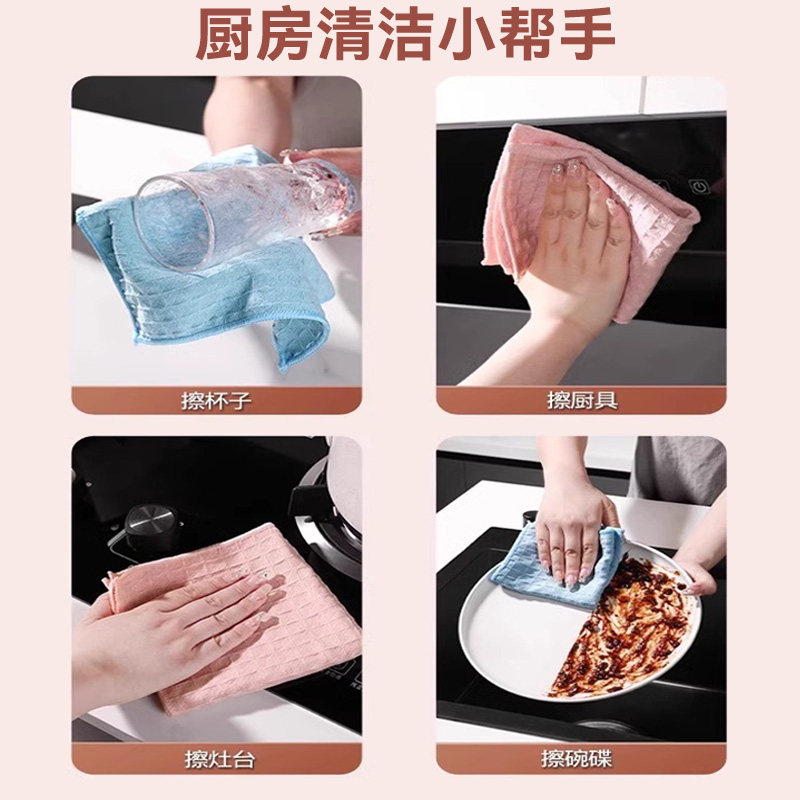 厨房清洁小帮手

擦杯子

擦厨具

擦灶台

擦碗碟