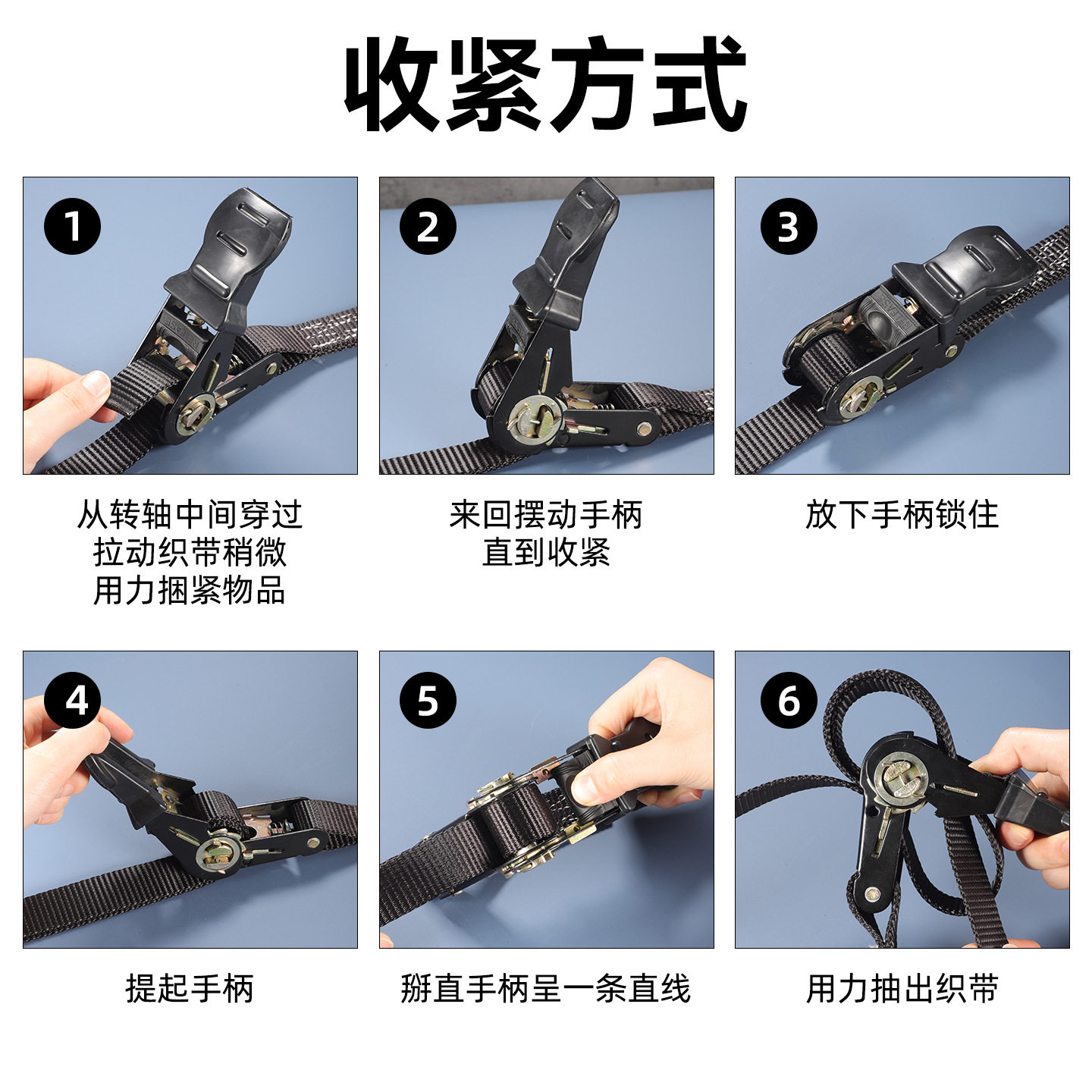 收紧方式

1
从转轴中间穿过
拉动织带稍微
用力捆紧物品

2
来回摆动手柄
直到收紧

3
放下手柄锁住

4
提起手柄

5
掰直手柄呈一条直线

6
用力抽出织带