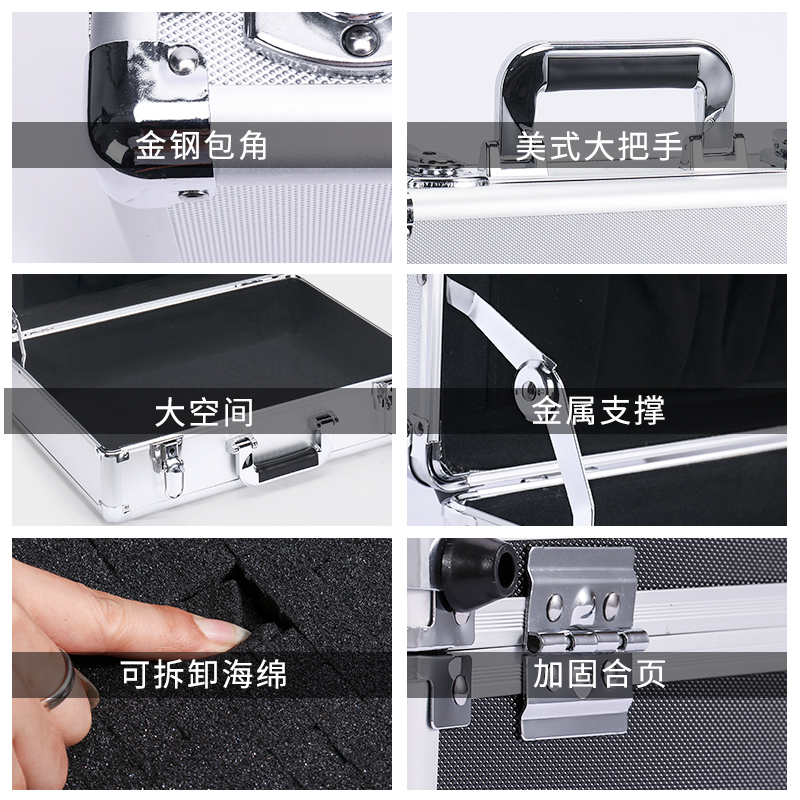 金钢包角

美式大把手

大空间

金属支撑

可拆卸海绵

加固合页