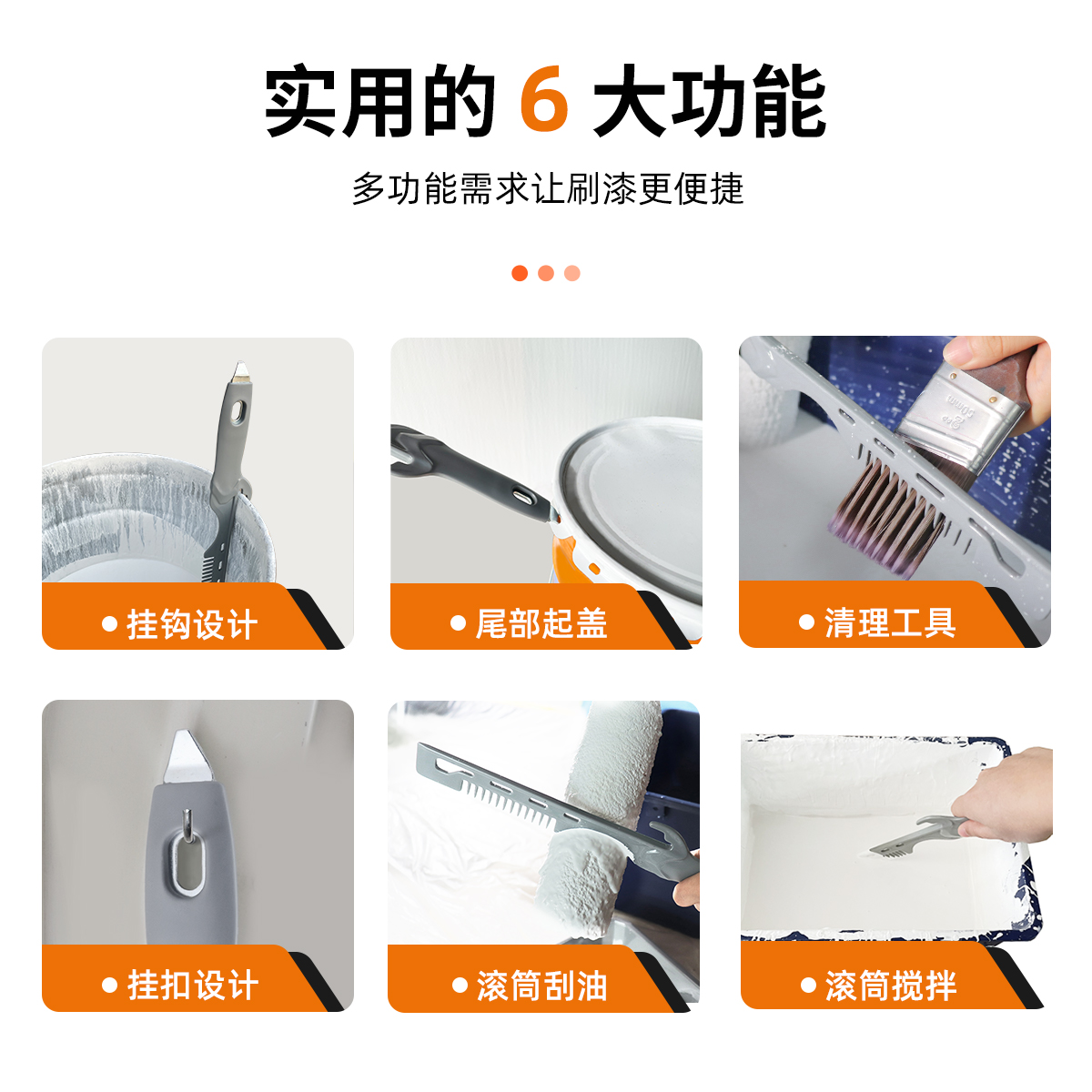 实用的 6 大功能

多功能需求让刷漆更便捷

● 挂钩设计

● 尾部起盖

● 清理工具

● 挂扣设计

● 滚筒刮油

● 滚筒搅拌