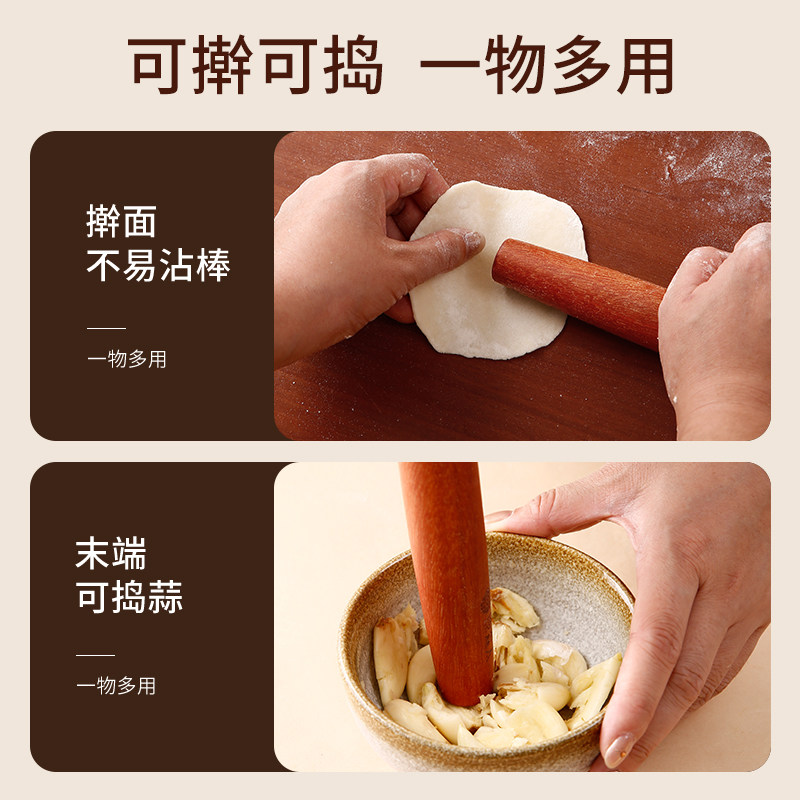 可擀可捣 一物多用

擀面
不易沾棒

一物多用

末端
可捣蒜

一物多用