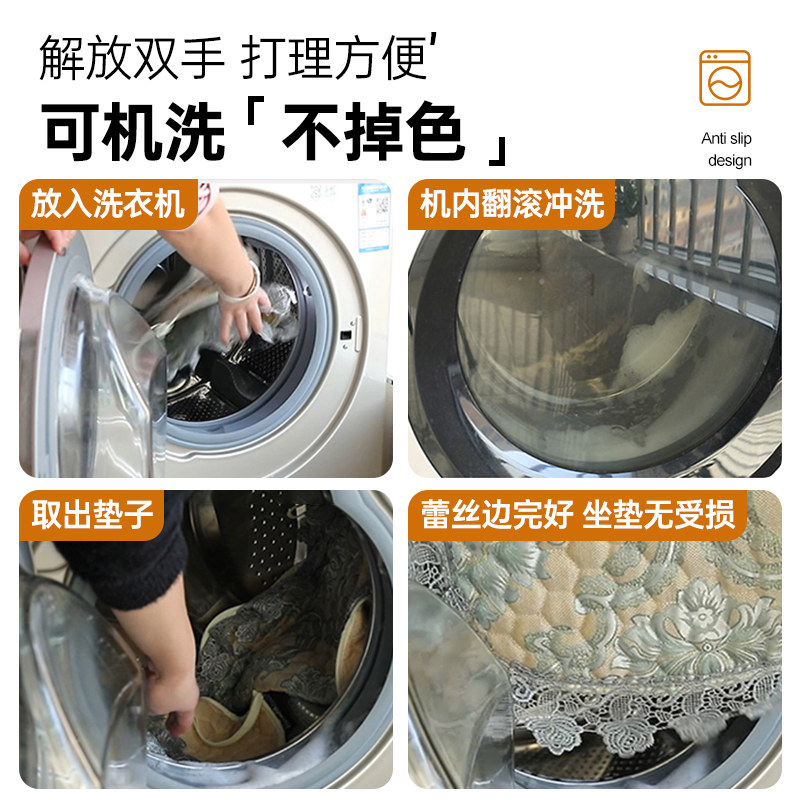 解放双手 打理方便'

可机洗「不掉色」

Anti slip design

放入洗衣机

机内翻滚冲洗

取出垫子

蕾丝边完好 坐垫无受损