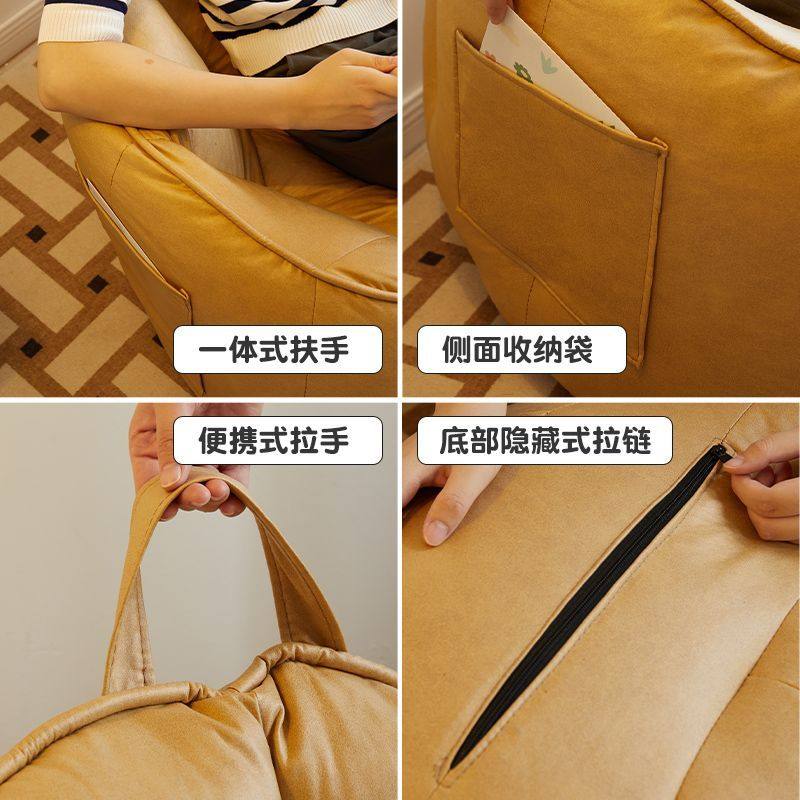 一体式扶手

侧面收纳袋

便携式拉手

底部隐藏式拉链