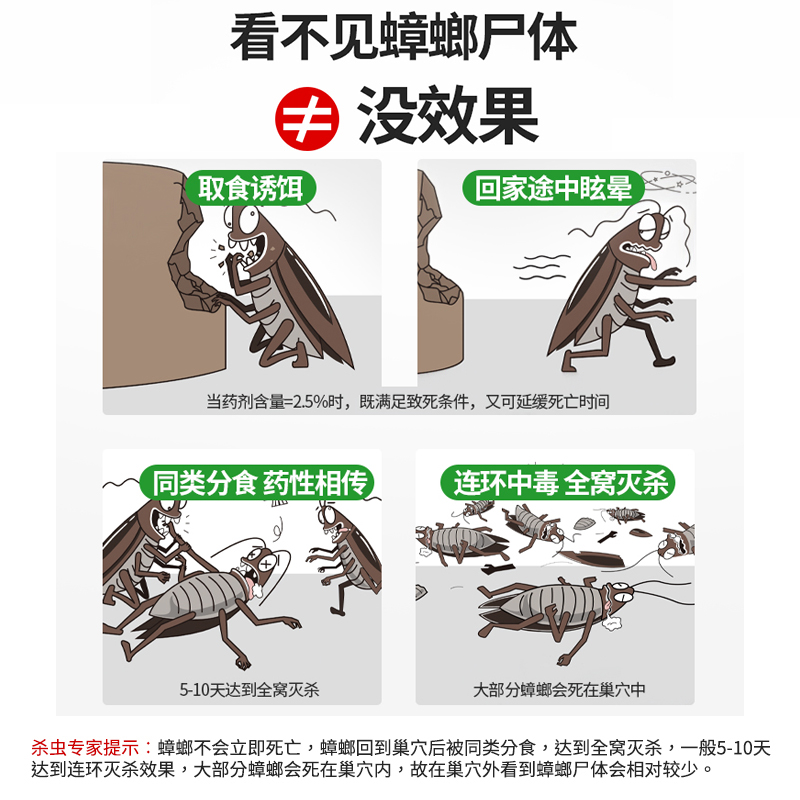 看不见蟑螂尸体

≠ 没效果

取食诱饵

回家途中眩晕

当药剂含量=2.5%时，既满足致死条件，又可延缓死亡时间

同类分食 药性相传

连环中毒 全窝灭杀

5-10天达到全窝灭杀

大部分蟑螂会死在巢穴中

杀虫专家提示：蟑螂不会立即死亡，蟑螂回到巢穴后被同类分食，达到全窝灭杀，一般5-10天达到连环灭杀效果，大部分蟑螂会死在巢穴内，故在巢穴外看到蟑螂尸体会相对较少。