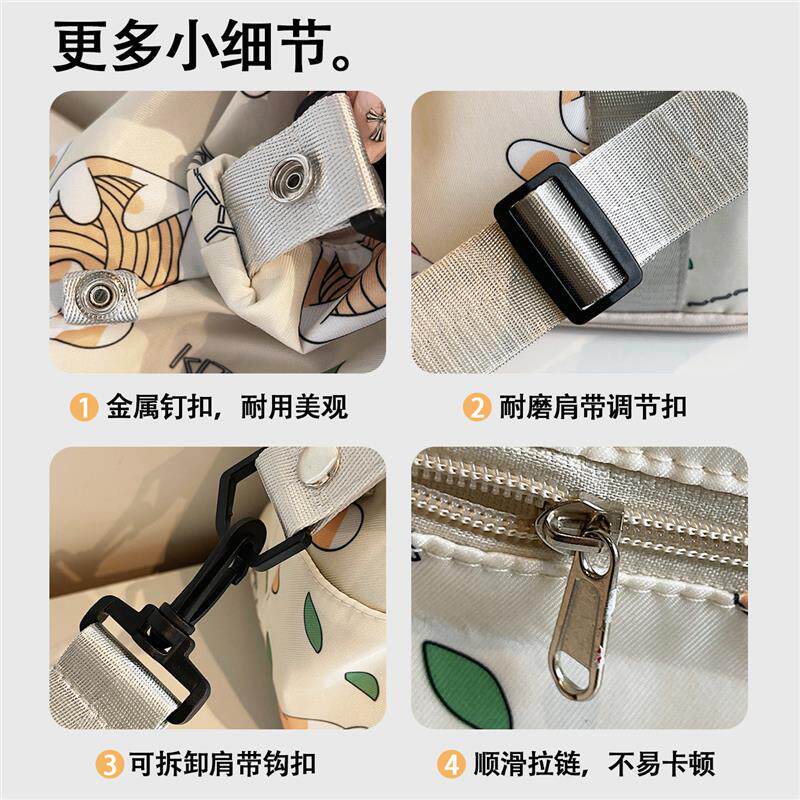 更多小细节。

1 金属钉扣，耐用美观

2 耐磨肩带调节扣

3 可拆卸肩带钩扣

4 顺滑拉链，不易卡顿